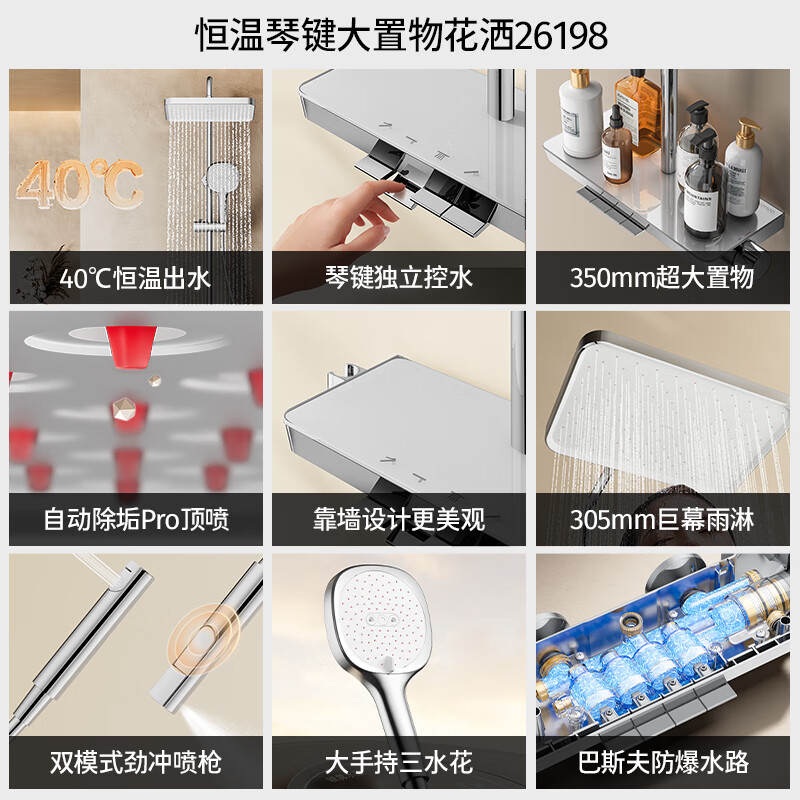 恒温琴键大置物花洒26198

40℃

40℃恒温出水

琴键独立控水

350mm超大置物

自动除垢Pro顶喷

靠墙设计更美观

305mm巨幕雨淋

双模式劲冲喷枪

大手持三水花

巴斯夫防爆水路