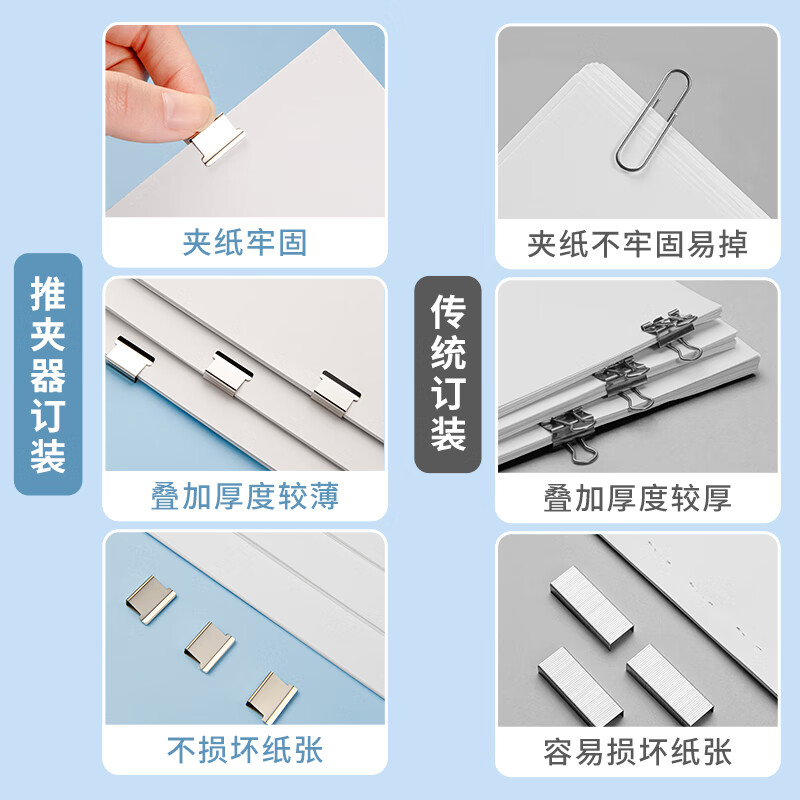 推夹器订装

夹纸牢固

叠加厚度较薄

不损坏纸张

传统订装

夹纸不牢固易掉

叠加厚度较厚

容易损坏纸张