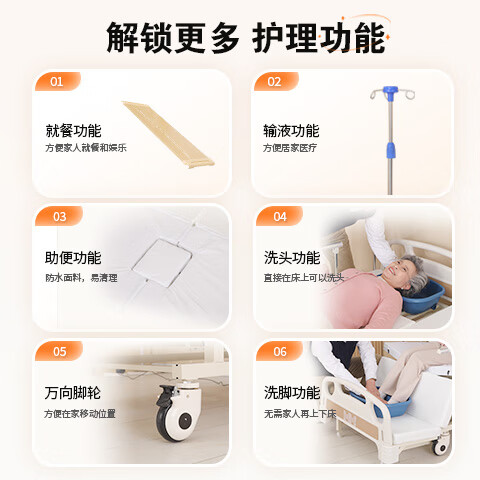 解锁更多 护理功能

01
就餐功能
方便家人就餐和娱乐

02
输液功能
方便居家医疗

03
助便功能
防水面料，易清理

04
洗头功能
直接在床上可以洗头

05
万向脚轮
方便在家移动位置

06
洗脚功能
无需家人再上下床