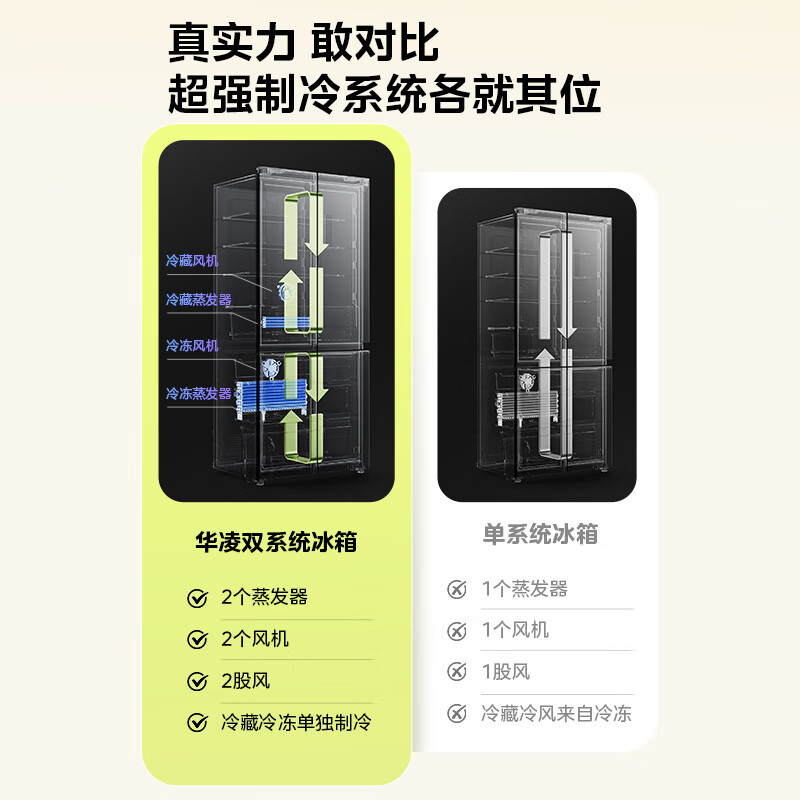 真实力 敢对比
超强制冷系统各就其位

冷藏风机
冷藏蒸发器
冷冻风机
冷冻蒸发器

华凌双系统冰箱

2个蒸发器
2个风机
2股风
冷藏冷冻单独制冷

单系统冰箱

1个蒸发器
1个风机
1股风
冷藏冷风来自冷冻