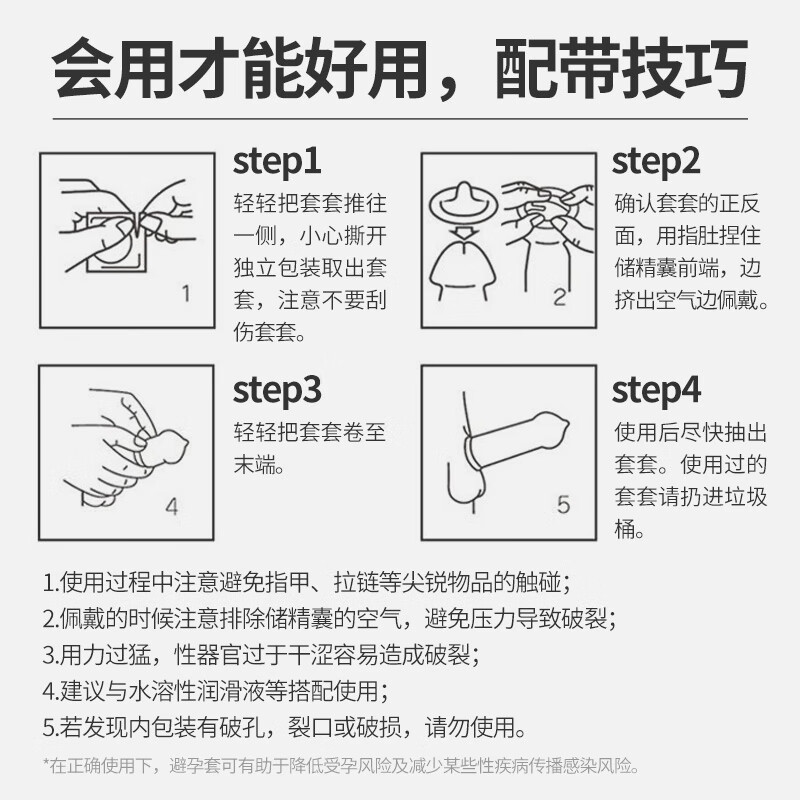 会用才能好用，配带技巧

1

step1
轻轻把套套推往一侧，小心撕开独立包装取出套套，注意不要刮伤套套。

2

step2
确认套套的正反面，用指肚捏住储精囊前端，边挤出空气边佩戴。

4

step3
轻轻把套套卷至末端。

5

step4
使用后尽快抽出套套。使用过的套套请扔进垃圾桶。

1.使用过程中注意避免指甲、拉链等尖锐物品的触碰；
2.佩戴的时候注意排除储精囊的空气，避免压力导致破裂；
3.用力过猛，性器官过于干涩容易造成破裂；
4.建议与水溶性润滑液等搭配使用；
5.若发现内包装有破孔，裂口或破损，请勿使用。

*在正确使用下，避孕套可有助于降低受孕风险及减少某些性疾病传播感染风险。