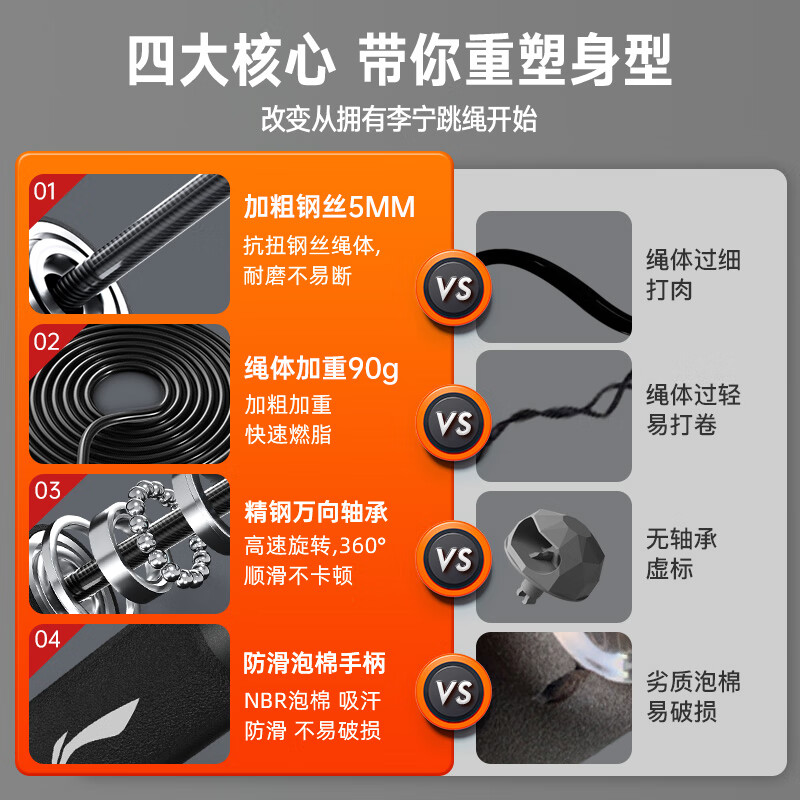 四大核心 带你重塑身型

改变从拥有李宁跳绳开始

01

加粗钢丝5MM

抗扭钢丝绳体,
耐磨不易断

VS

绳体过细
打肉

02

绳体加重90g

加粗加重
快速燃脂

VS

绳体过轻
易打卷

03

精钢万向轴承

高速旋转,360°
顺滑不卡顿

VS

无轴承
虚标

04

防滑泡棉手柄

NBR泡棉 吸汗
防滑 不易破损

VS

劣质泡棉
易破损