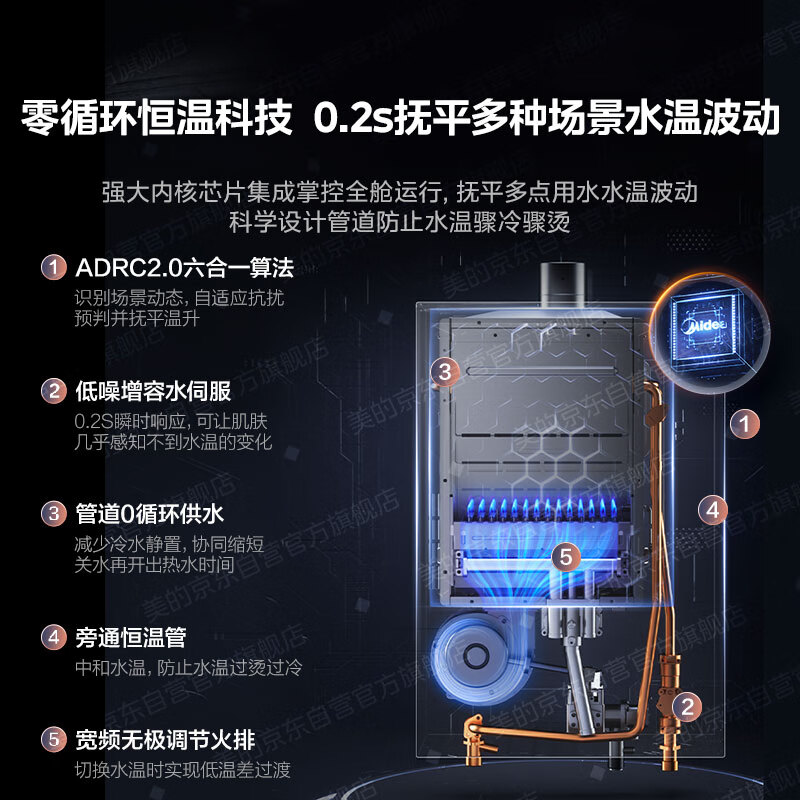 零循环恒温科技 0.2s抚平多种场景水温波动

强大内核芯片集成掌控全舱运行, 抚平多点用水水温波动
科学设计管道防止水温骤冷骤烫

1 ADRC2.0六合一算法
识别场景动态, 自适应抗扰
预判并抚平温升

2 低噪增容水伺服
0.2S瞬时响应, 可让肌肤
几乎感知不到水温的变化

3 管道0循环供水
减少冷水静置, 协同缩短
关水再开出热水时间

4 旁通恒温管
中和水温, 防止水温过烫过冷

5 宽频无极调节火排
切换水温时实现低温差过渡

Midea

3

1

4

5

2

美的京东自营官方旗舰店