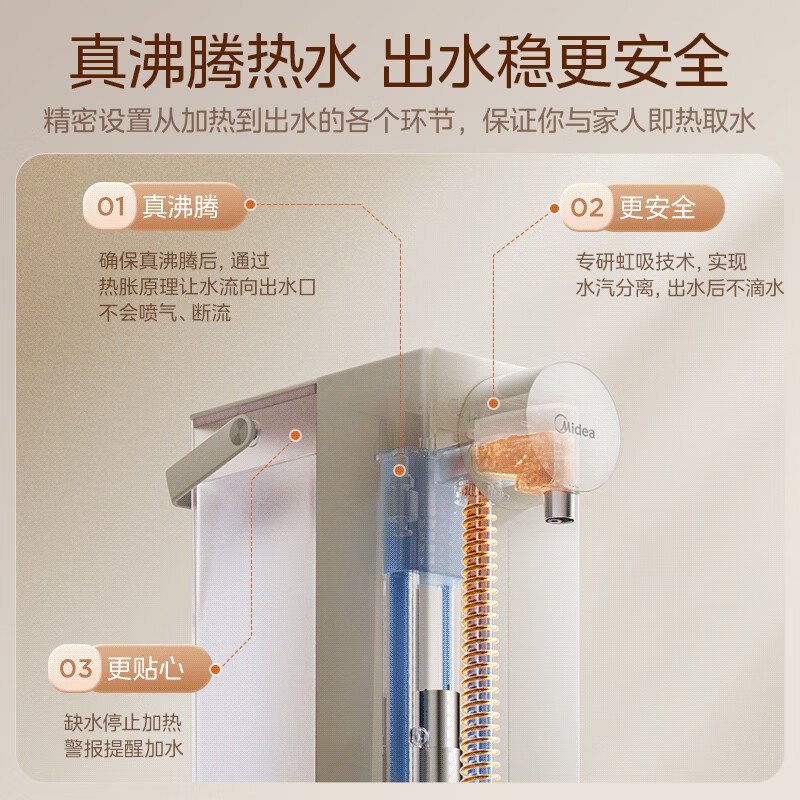 真沸腾热水 出水稳更安全

精密设置从加热到出水的各个环节，保证你与家人即热取水

01 真沸腾

确保真沸腾后，通过热胀原理让水流向出水口不会喷气、断流

02 更安全

专研虹吸技术，实现水汽分离，出水后不滴水

Midea

03 更贴心

缺水停止加热
警报提醒加水