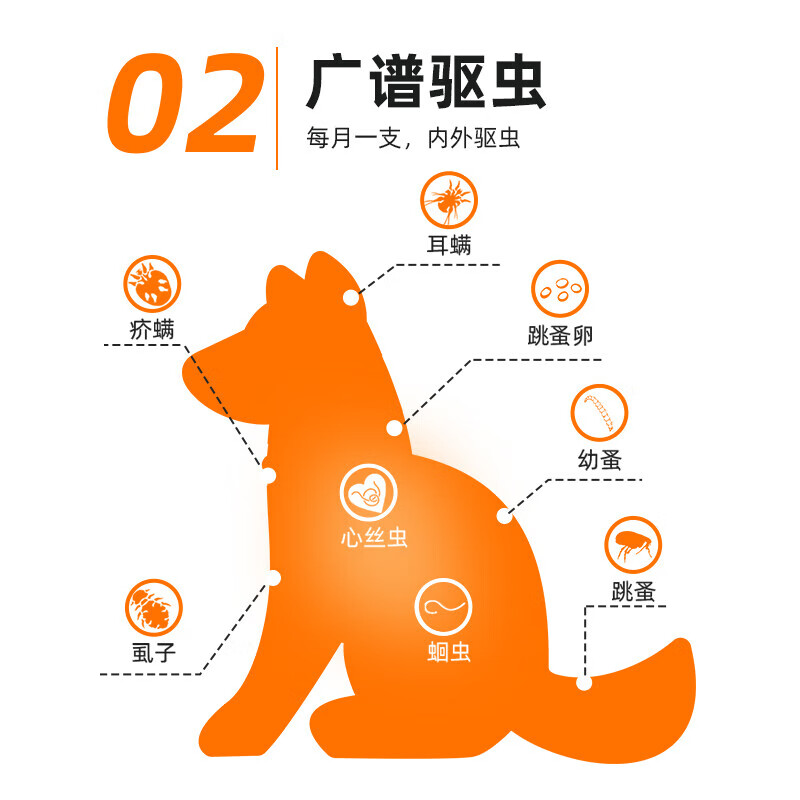 02

广谱驱虫

每月一支，内外驱虫

耳螨

疥螨

跳蚤卵

幼蚤

心丝虫

跳蚤

虱子

蛔虫