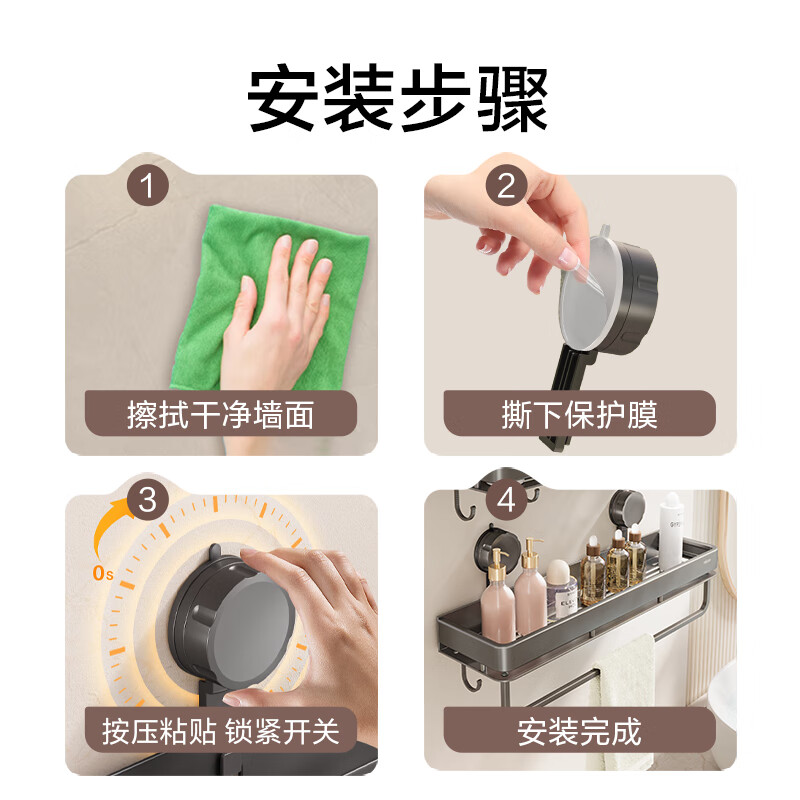 安装步骤

1
擦拭干净墙面

2
撕下保护膜

3
0s
按压粘贴 锁紧开关

4
安装完成