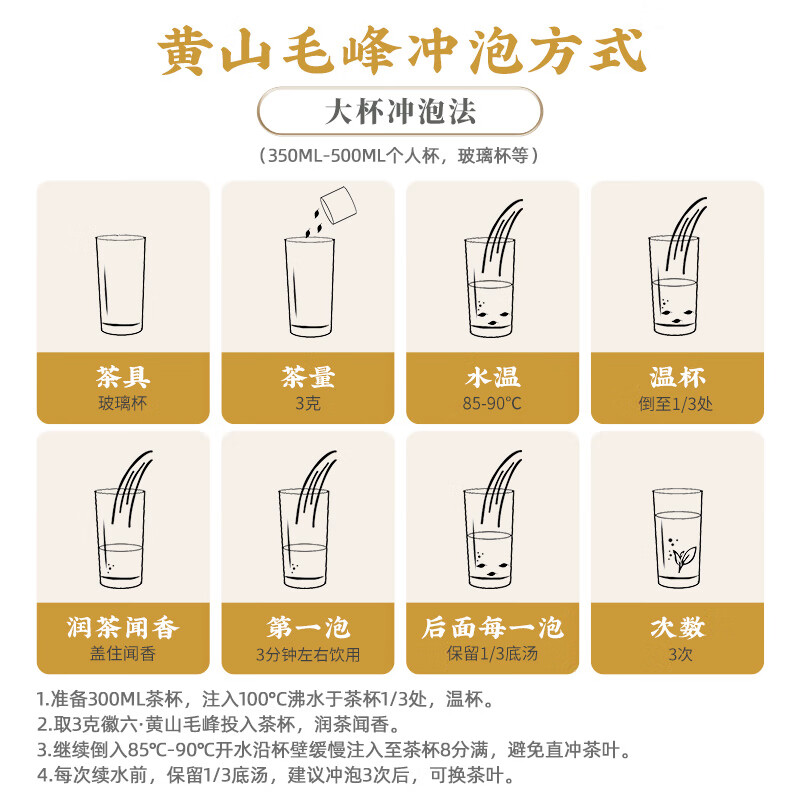 黄山毛峰冲泡方式

大杯冲泡法

（350ML-500ML个人杯，玻璃杯等）

茶具
玻璃杯

茶量
3克

水温
85-90°C

温杯
倒至1/3处

润茶闻香
盖住闻香

第一泡
3分钟左右饮用

后面每一泡
保留1/3底汤

次数
3次

1.准备300ML茶杯，注入100°C沸水于茶杯1/3处，温杯。
2.取3克徽六·黄山毛峰投入茶杯，润茶闻香。
3.继续倒入85°C-90°C开水沿杯壁缓慢注入至茶杯8分满，避免直冲茶叶。
4.每次续水前，保留1/3底汤，建议冲泡3次后，可换茶叶。