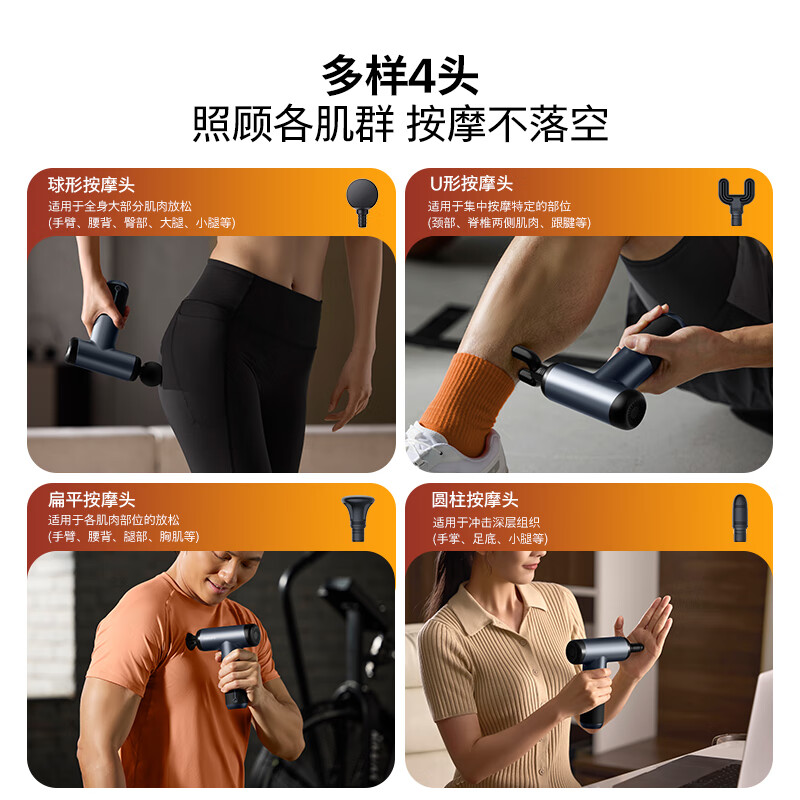 多样4头
照顾各肌群 按摩不落空

球形按摩头
适用于全身大部分肌肉放松
(手臂、腰背、臀部、大腿、小腿等)

U形按摩头
适用于集中按摩特定的部位
(颈部、脊椎两侧肌肉、跟腱等)

扁平按摩头
适用于各肌肉部位的放松
(手臂、腰背、腿部、胸肌等)

圆柱按摩头
适用于冲击深层组织
(手掌、足底、小腿等)