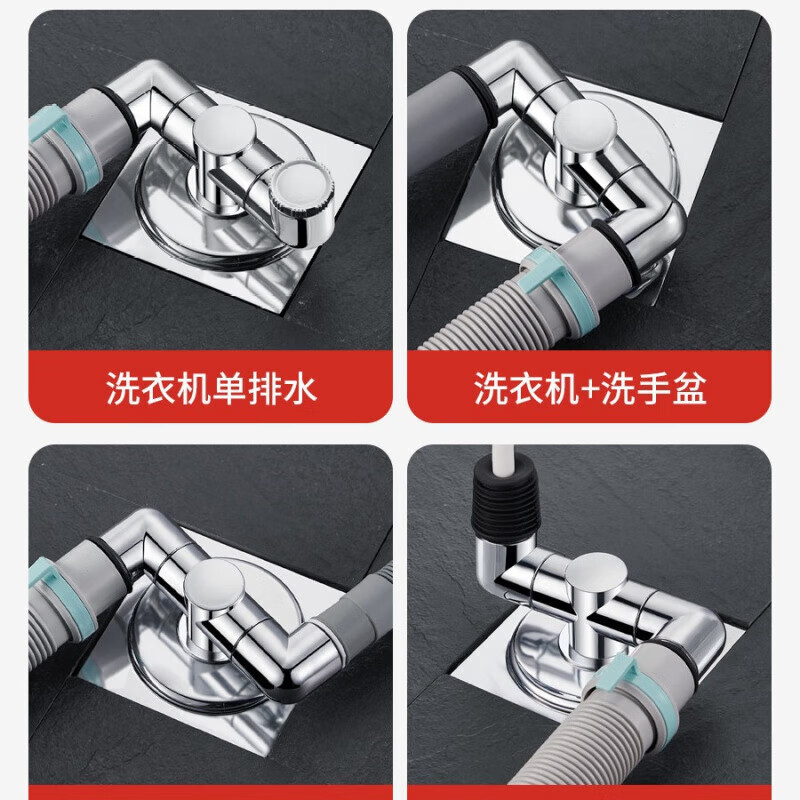 洗衣机单排水

洗衣机+洗手盆