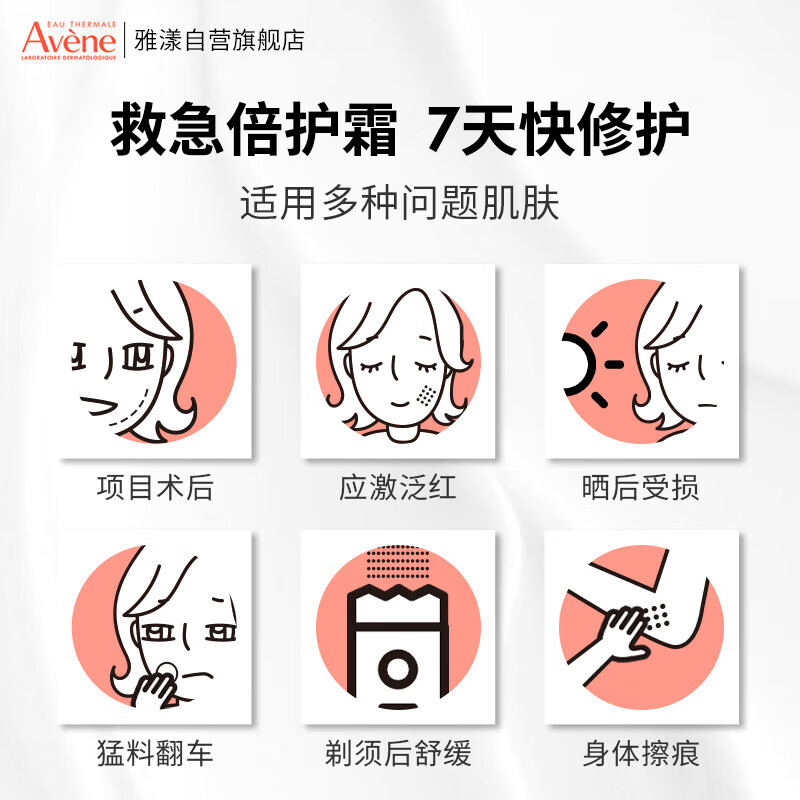 EAU THERMALE
Avène
LABORATOIRE DERMATOLOGIQUE
雅漾自营旗舰店

救急倍护霜 7天快修护

适用多种问题肌肤

项目术后

应激泛红

晒后受损

猛料翻车

剃须后舒缓

身体擦痕