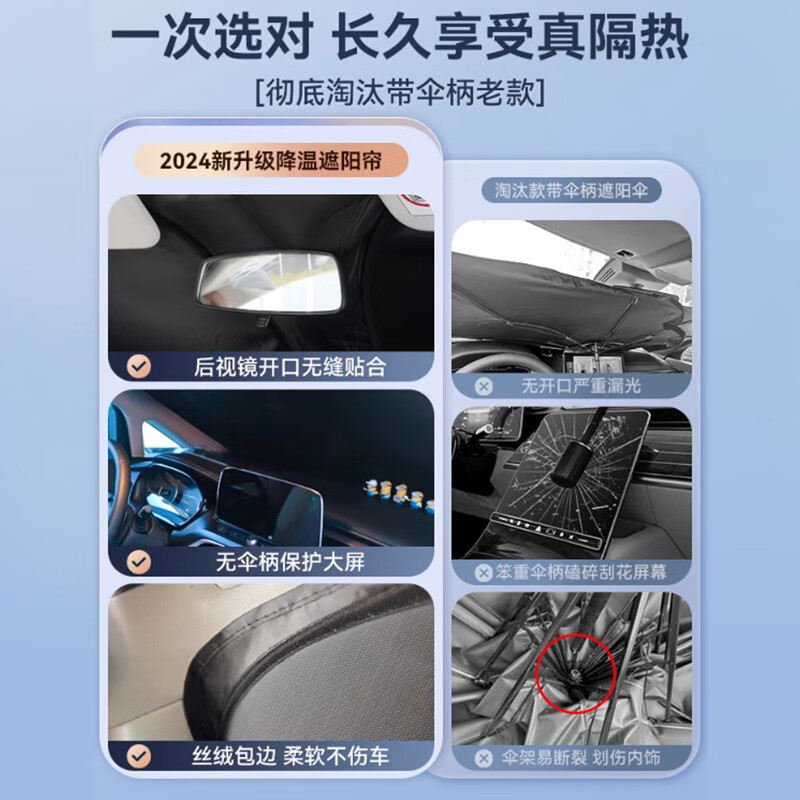 一次选对 长久享受真隔热

[彻底淘汰带伞柄老款]

2024新升级降温遮阳帘

后视镜开口无缝贴合

无伞柄保护大屏

丝绒包边 柔软不伤车

淘汰款带伞柄遮阳伞

无开口严重漏光

笨重伞柄磕碎刮花屏幕

伞架易断裂 划伤内饰