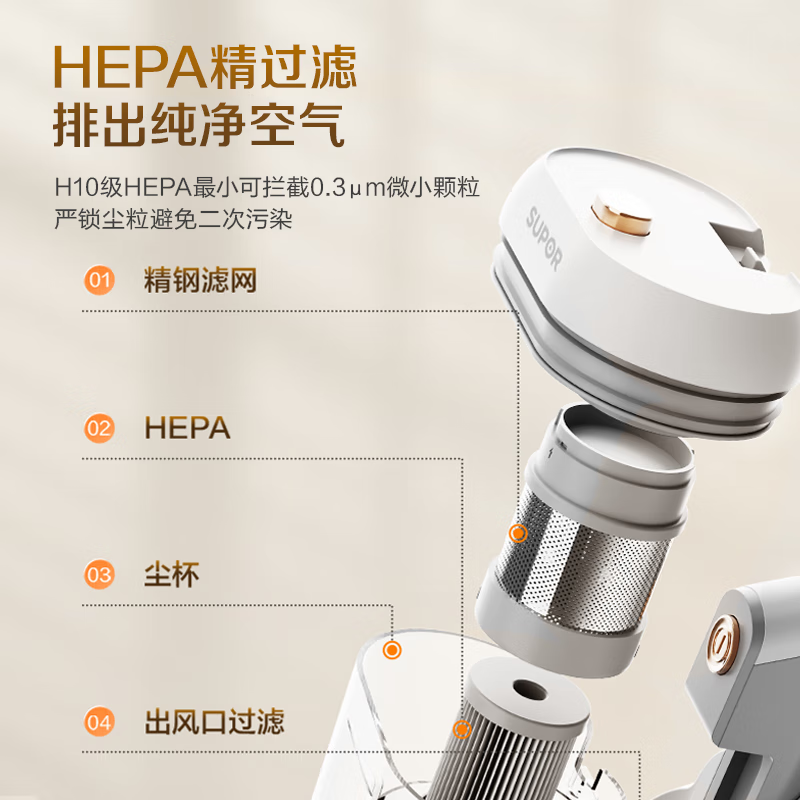 HEPA精过滤
排出纯净空气

H10级HEPA最小可拦截0.3μm微小颗粒
严锁尘粒避免二次污染

01 精钢滤网

02 HEPA

03 尘杯

04 出风口过滤

SUPOR