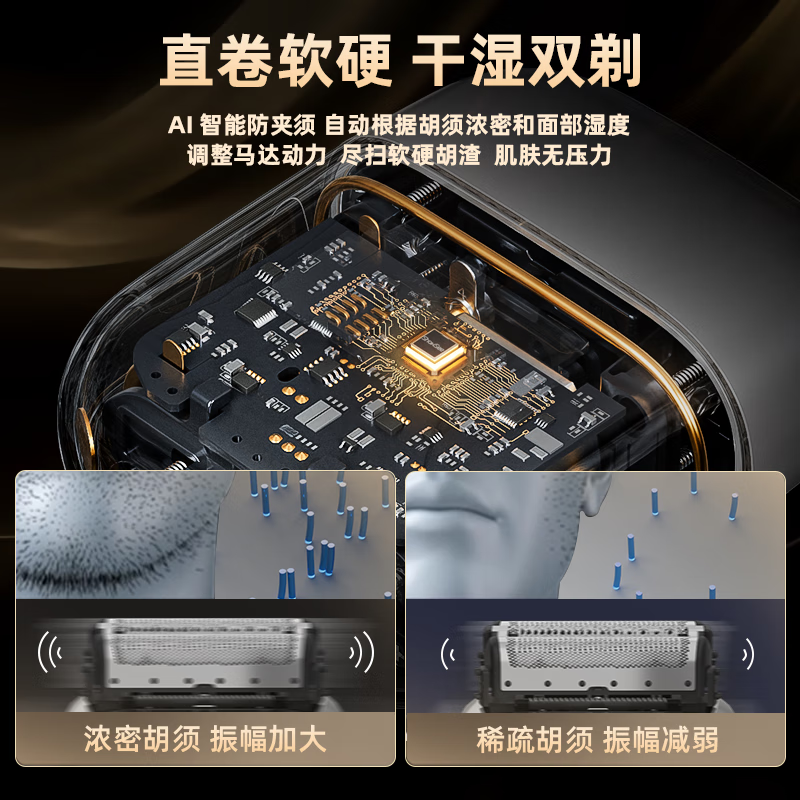 直卷软硬 干湿双剃

AI 智能防夹须 自动根据胡须浓密和面部湿度
调整马达动力 尽扫软硬胡渣 肌肤无压力

浓密胡须 振幅加大

稀疏胡须 振幅减弱