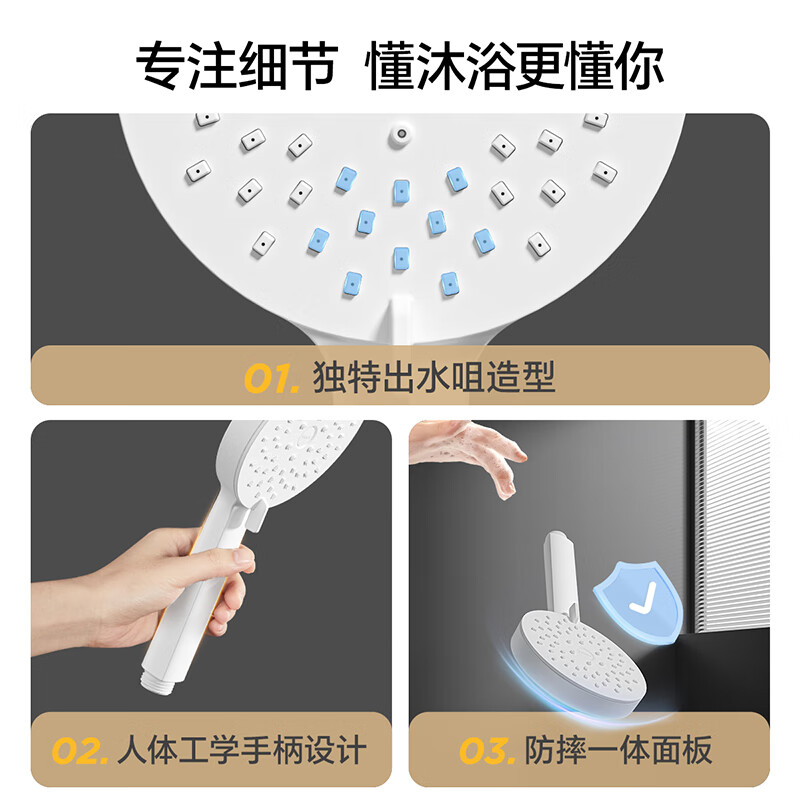 专注细节 懂沐浴更懂你

01. 独特出水咀造型

02. 人体工学手柄设计

03. 防摔一体面板