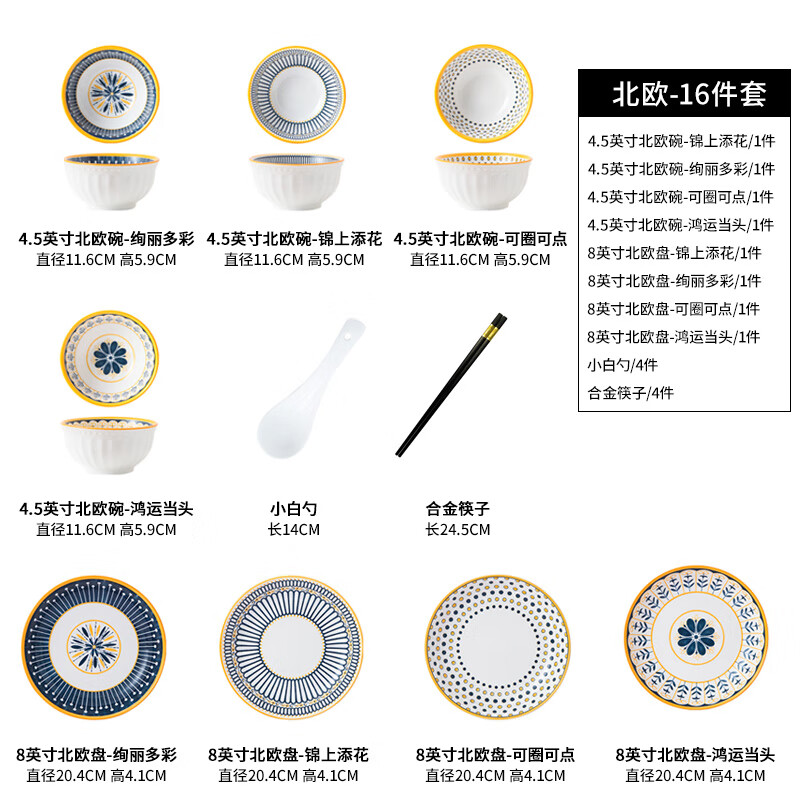 4.5英寸北欧碗-绚丽多彩
直径11.6CM 高5.9CM

4.5英寸北欧碗-锦上添花
直径11.6CM 高5.9CM

4.5英寸北欧碗-可圈可点
直径11.6CM 高5.9CM

北欧-16件套

4.5英寸北欧碗-锦上添花/1件
4.5英寸北欧碗-绚丽多彩/1件
4.5英寸北欧碗-可圈可点/1件
4.5英寸北欧碗-鸿运当头/1件
8英寸北欧盘-锦上添花/1件
8英寸北欧盘-绚丽多彩/1件
8英寸北欧盘-可圈可点/1件
8英寸北欧盘-鸿运当头/1件
小白勺/4件
合金筷子/4件

4.5英寸北欧碗-鸿运当头
直径11.6CM 高5.9CM

小白勺
长14CM

合金筷子
长24.5CM

8英寸北欧盘-绚丽多彩
直径20.4CM 高4.1CM

8英寸北欧盘-锦上添花
直径20.4CM 高4.1CM

8英寸北欧盘-可圈可点
直径20.4CM 高4.1CM

8英寸北欧盘-鸿运当头
直径20.4CM 高4.1CM