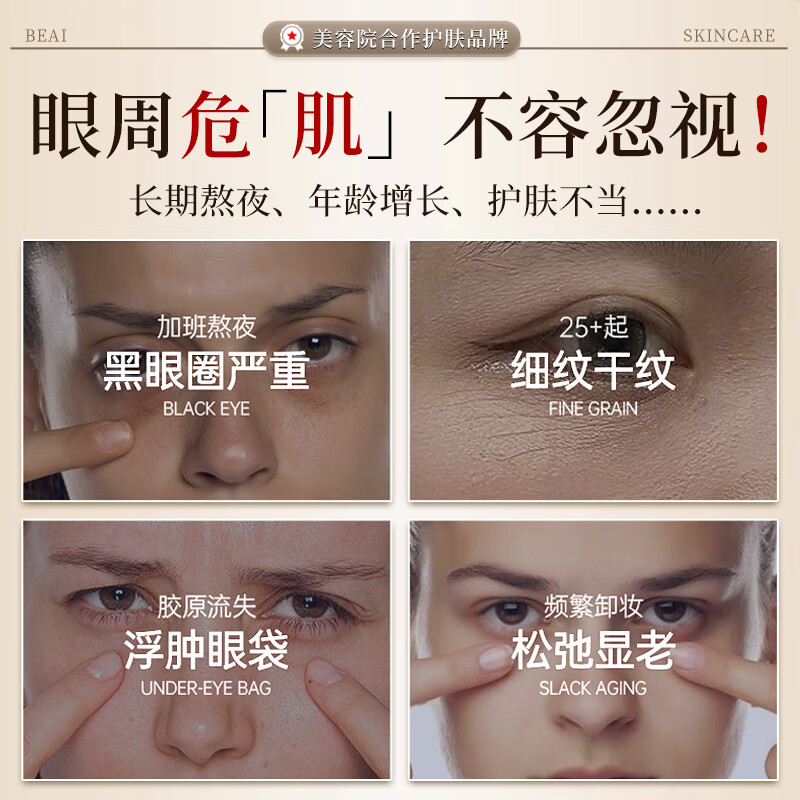 BEAI
美容院合作护肤品牌
SKINCARE

眼周危「肌」不容忽视!

长期熬夜、年龄增长、护肤不当......

加班熬夜
黑眼圈严重
BLACK EYE

25+起
细纹干纹
FINE GRAIN

胶原流失
浮肿眼袋
UNDER-EYE BAG

频繁卸妆
松弛显老
SLACK AGING