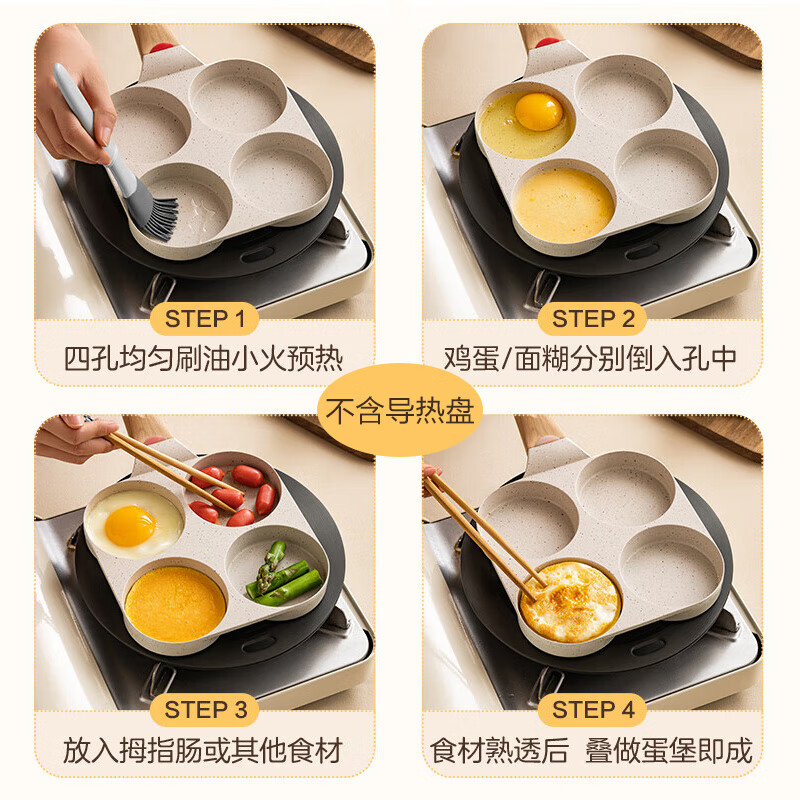 STEP 1
四孔均匀刷油小火预热

STEP 2
鸡蛋/面糊分别倒入孔中

不含导热盘

STEP 3
放入拇指肠或其他食材

STEP 4
食材熟透后 叠做蛋堡即成