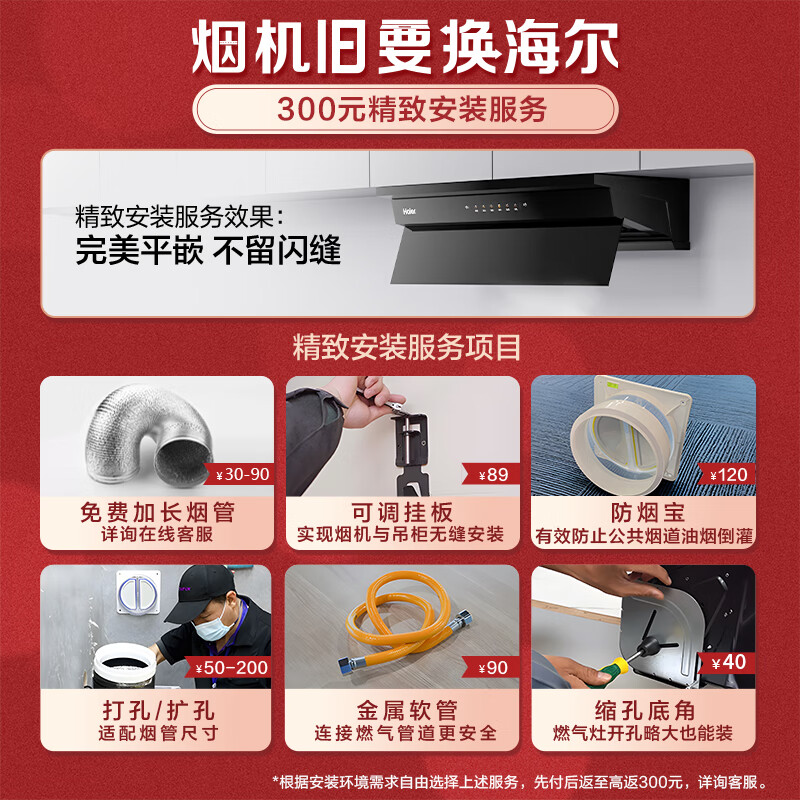 烟机旧要换海尔

300元精致安装服务

精致安装服务效果：
完美平嵌 不留闪缝

Haier

精致安装服务项目

¥30-90
免费加长烟管
详询在线客服

¥89
可调挂板
实现烟机与吊柜无缝安装

¥120
防烟宝
有效防止公共烟道油烟倒灌

¥50-200
打孔/扩孔
适配烟管尺寸

¥90
金属软管
连接燃气管道更安全

¥40
缩孔底角
燃气灶开孔略大也能装

*根据安装环境需求自由选择上述服务，先付后返至高返300元，详询客服。