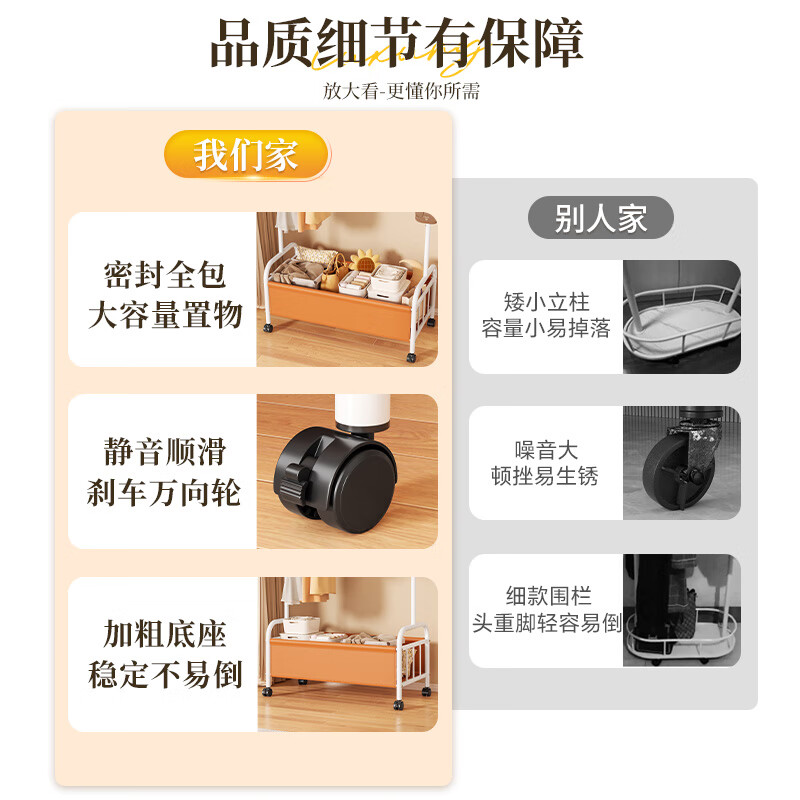 品质细节有保障

放大看-更懂你所需

我们家

密封全包
大容量置物

静音顺滑
刹车万向轮

加粗底座
稳定不易倒

别人家

矮小立柱
容量小易掉落

噪音大
顿挫易生锈

细款围栏
头重脚轻容易倒