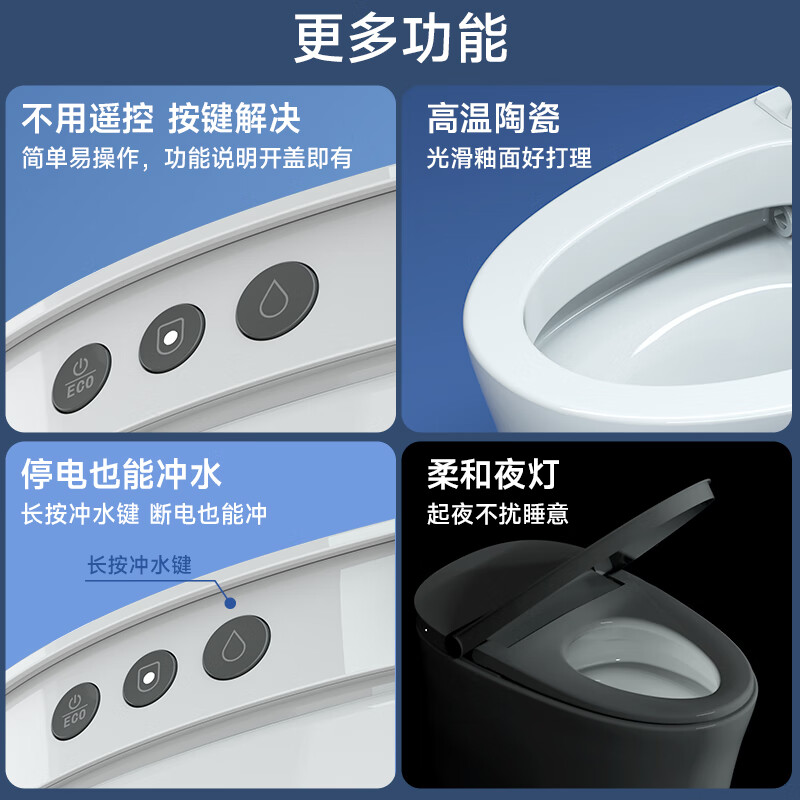 更多功能

不用遥控 按键解决
简单易操作，功能说明开盖即有

ECO

高温陶瓷
光滑釉面好打理

停电也能冲水
长按冲水键 断电也能冲

长按冲水键

ECO

柔和夜灯
起夜不扰睡意