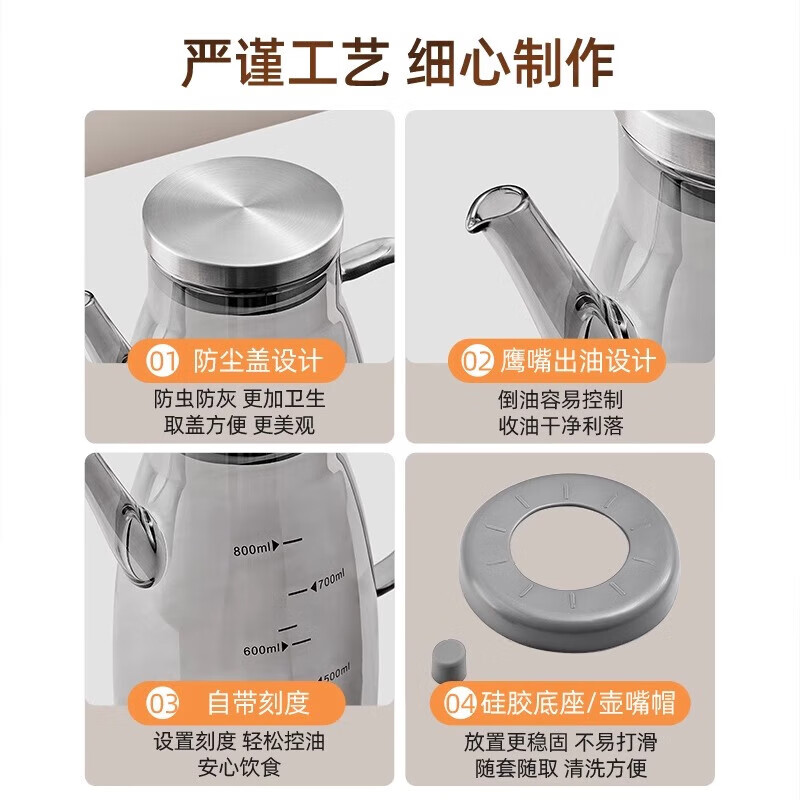 严谨工艺 细心制作

01 防尘盖设计
防虫防灰 更加卫生
取盖方便 更美观

02 鹰嘴出油设计
倒油容易控制
收油干净利落

800ml
700ml
600ml
500ml

03 自带刻度
设置刻度 轻松控油
安心饮食

04 硅胶底座/壶嘴帽
放置更稳固 不易打滑
随套随取 清洗方便