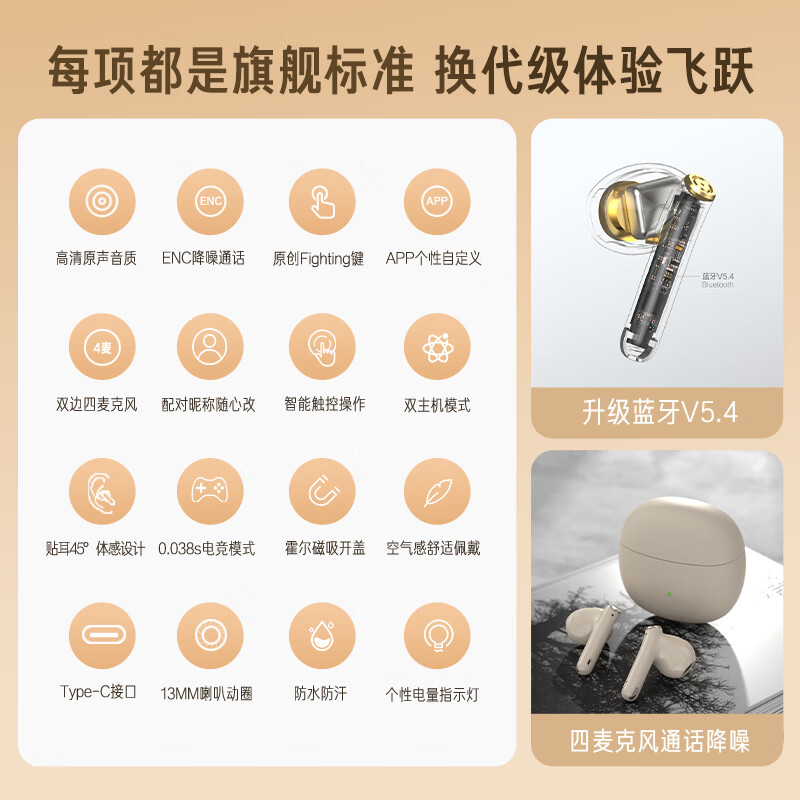 每项都是旗舰标准 换代级体验飞跃

ENC

APP

高清原声音质

ENC降噪通话

原创Fighting键

APP个性自定义

4麦

双边四麦克风

配对昵称随心改

智能触控操作

双主机模式

贴耳45° 体感设计

0.038s电竞模式

霍尔磁吸开盖

空气感舒适佩戴

Type-C接口

13MM喇叭动圈

防水防汗

个性电量指示灯

蓝牙V5.4
Bluetooth

升级蓝牙V5.4

四麦克风通话降噪