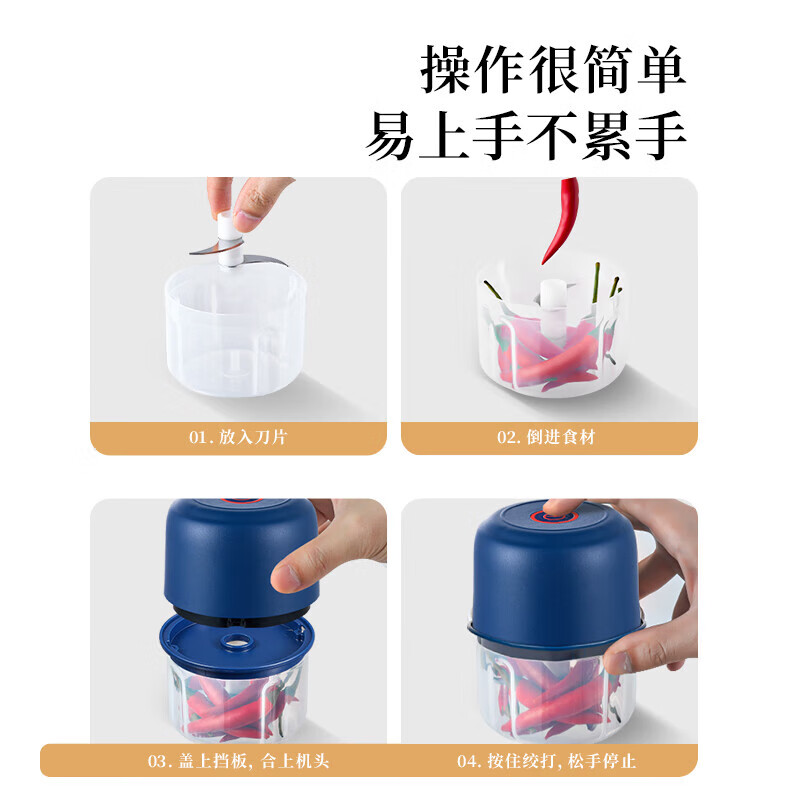 操作很简单
易上手不累手

01. 放入刀片

02. 倒进食材

03. 盖上挡板，合上机头

04. 按住绞打，松手停止