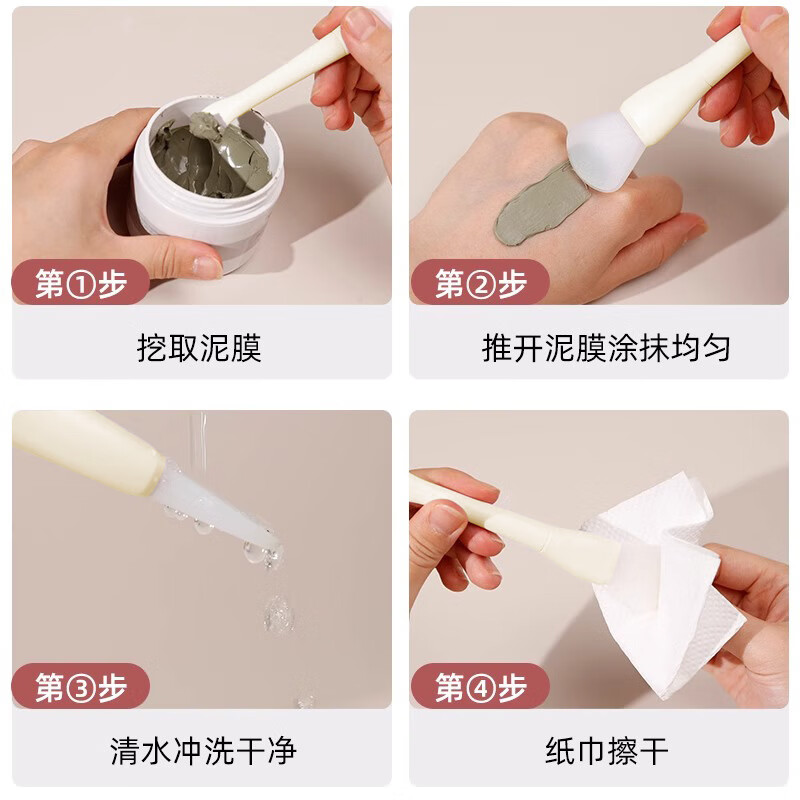 第①步

挖取泥膜

第②步

推开泥膜涂抹均匀

第③步

清水冲洗干净

第④步

纸巾擦干