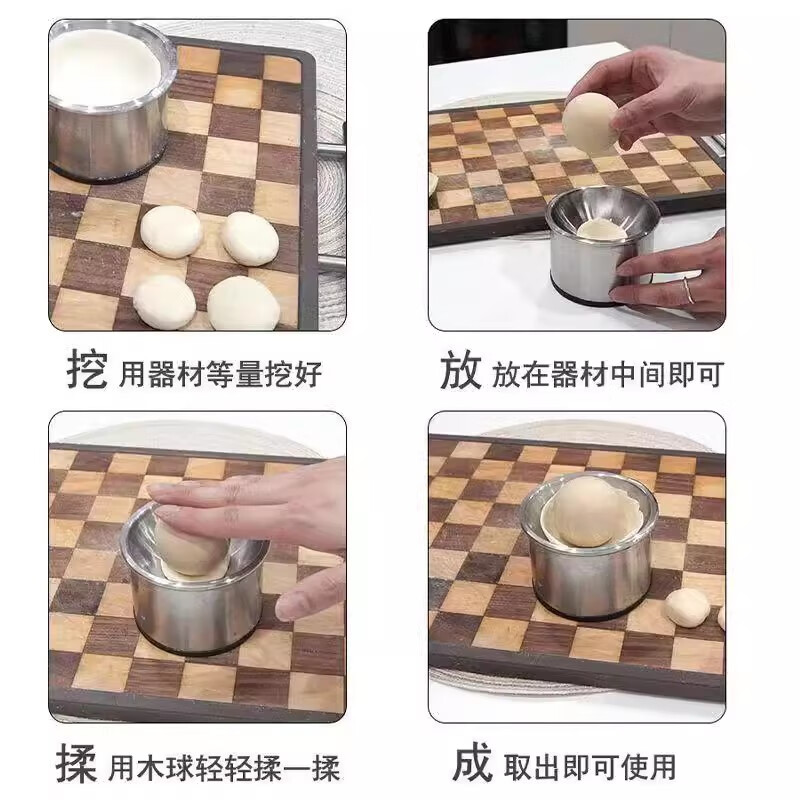 挖 用器材等量挖好

放 放在器材中间即可

揉 用木球轻轻揉一揉

成 取出即可使用