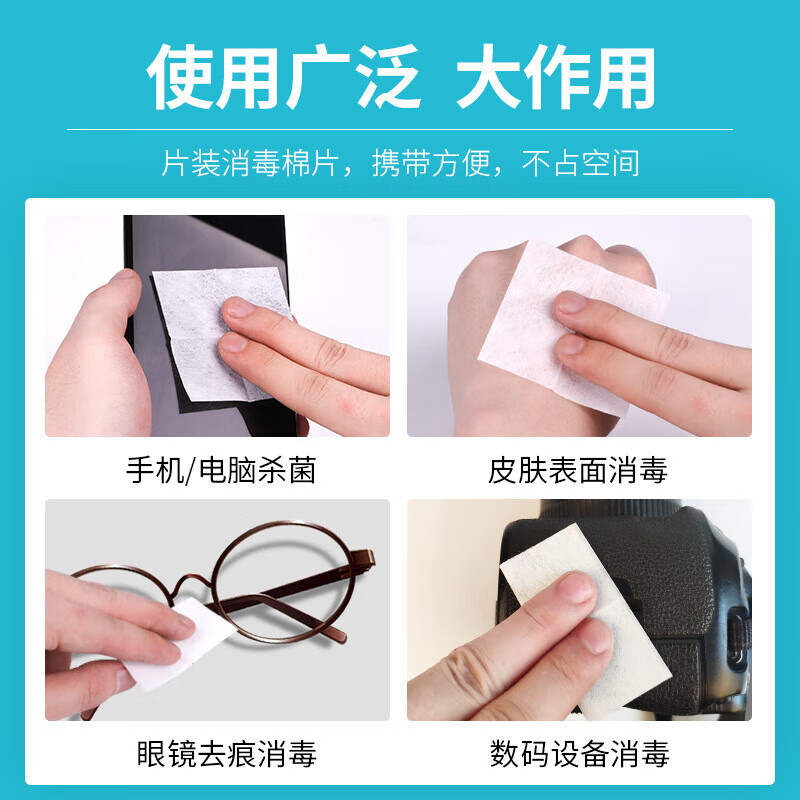 使用广泛 大作用

片装消毒棉片，携带方便，不占空间

手机/电脑杀菌

皮肤表面消毒

眼镜去痕消毒

数码设备消毒