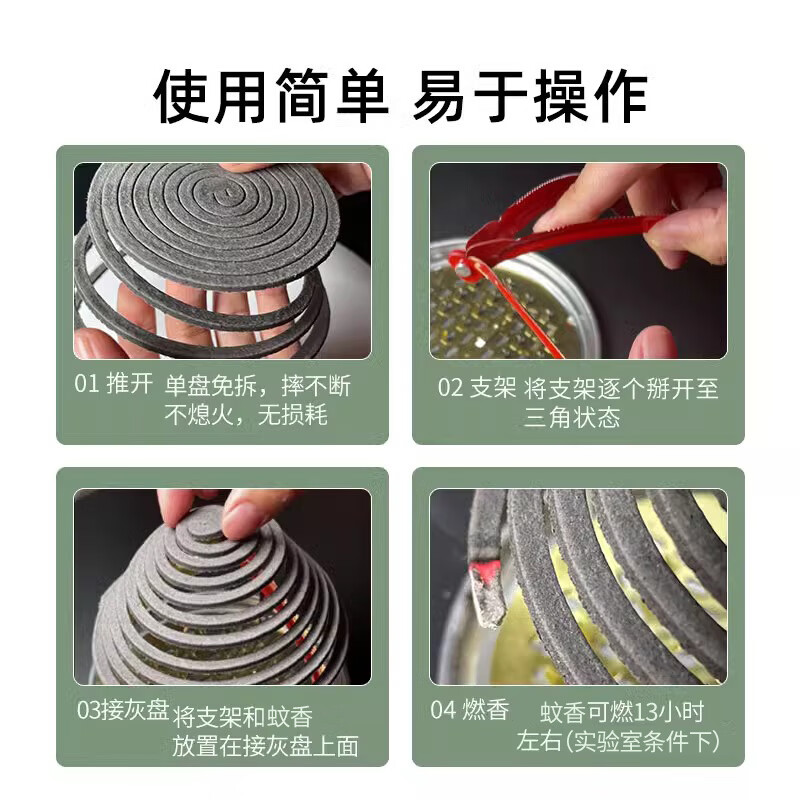 使用简单 易于操作

01 推开 单盘免拆，摔不断
不熄火，无损耗

02 支架 将支架逐个掰开至
三角状态

03接灰盘 将支架和蚊香
放置在接灰盘上面

04 燃香 蚊香可燃13小时
左右(实验室条件下)