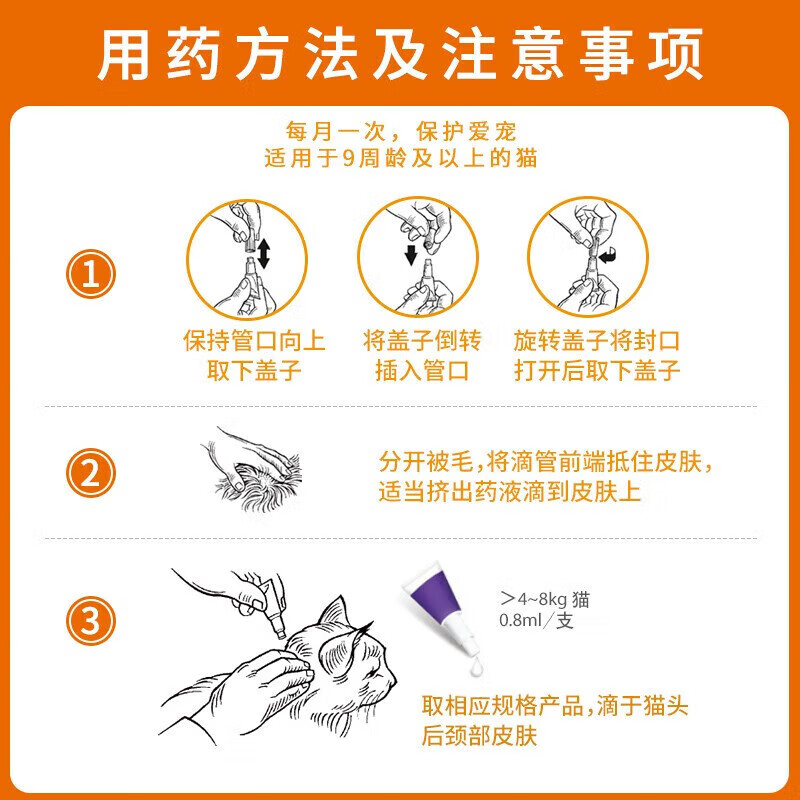 用药方法及注意事项

每月一次，保护爱宠
适用于9周龄及以上的猫

1

保持管口向上
取下盖子

将盖子倒转
插入管口

旋转盖子将封口
打开后取下盖子

2

分开被毛，将滴管前端抵住皮肤，
适当挤出药液滴到皮肤上

3

＞4~8kg 猫
0.8ml／支

取相应规格产品，滴于猫头
后颈部皮肤