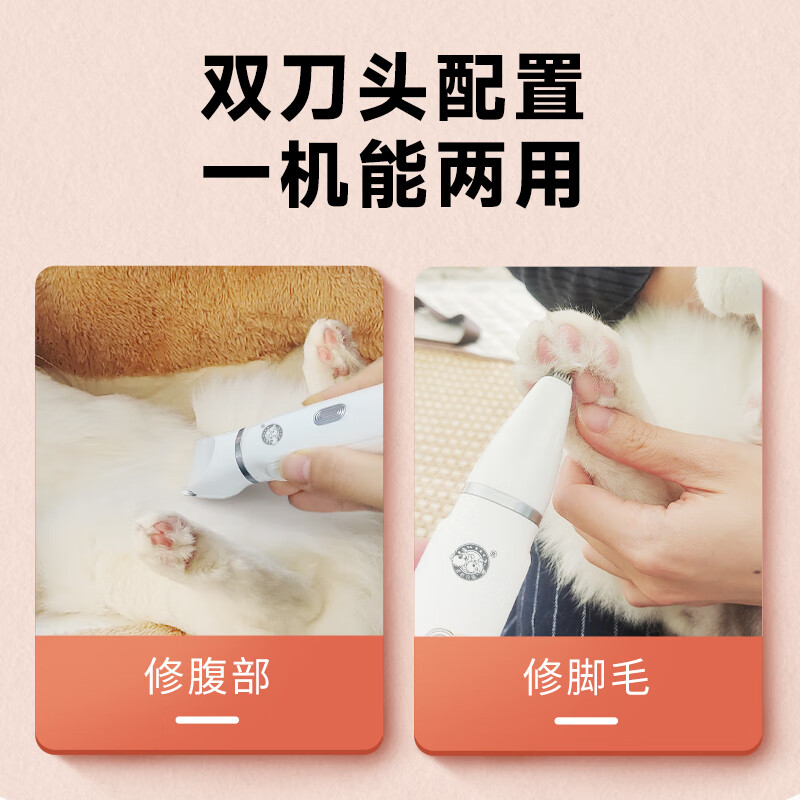 双刀头配置
一机能两用

修腹部

修脚毛