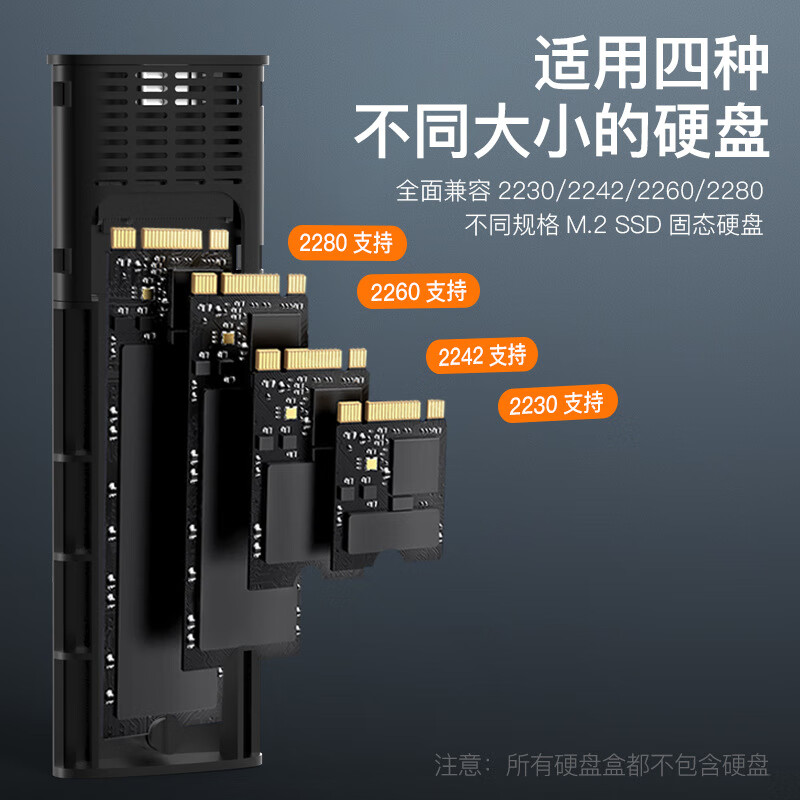 适用四种
不同大小的硬盘

全面兼容 2230/2242/2260/2280
不同规格 M.2 SSD 固态硬盘

2280 支持

2260 支持

2242 支持

2230 支持

注意：所有硬盘盒都不包含硬盘