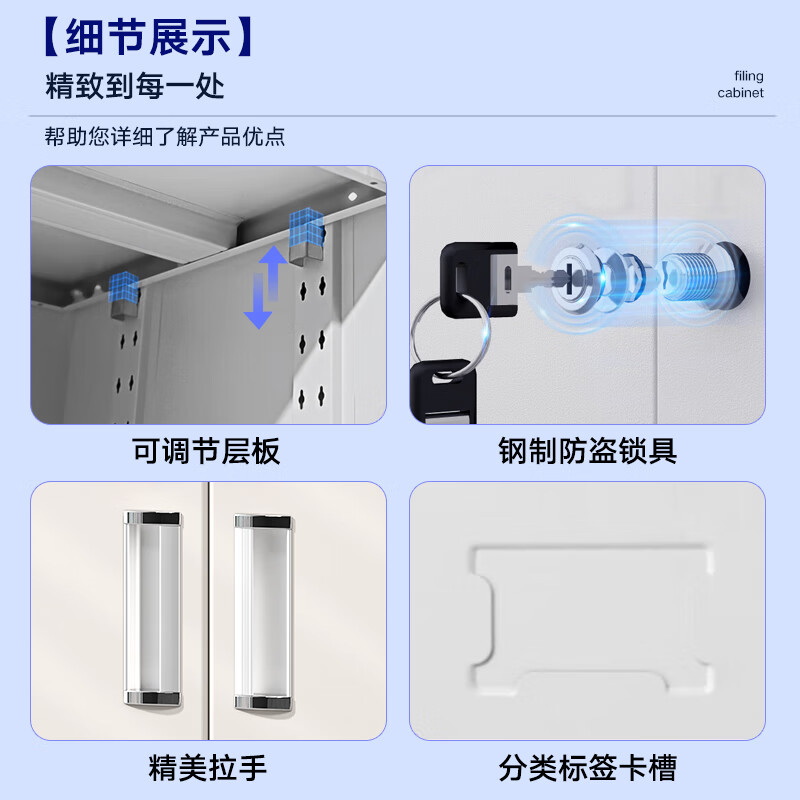 【细节展示】
精致到每一处

filing
cabinet

帮助您详细了解产品优点

可调节层板

钢制防盗锁具

精美拉手

分类标签卡槽