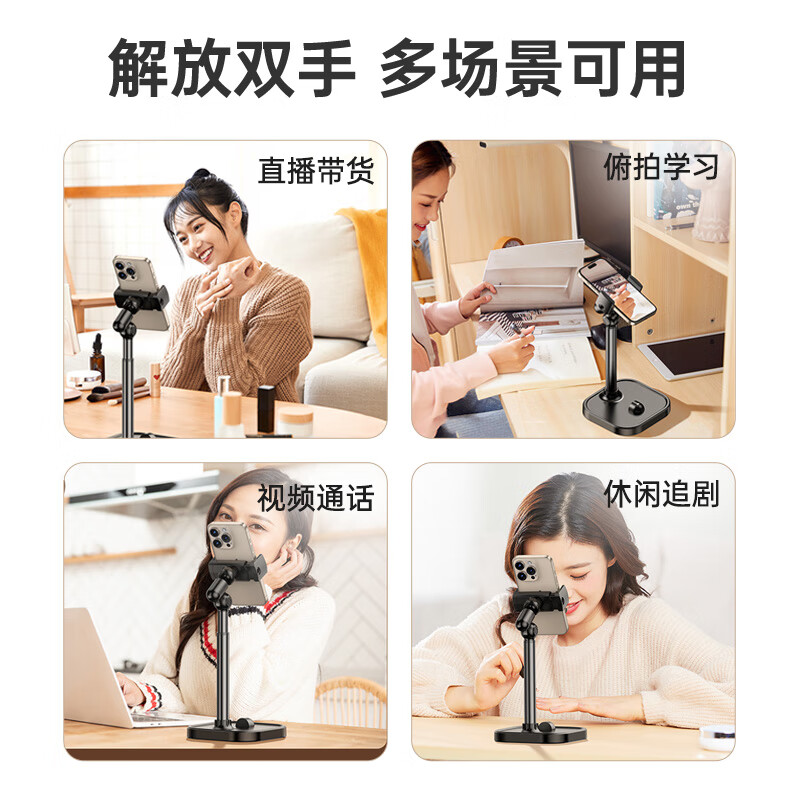 解放双手 多场景可用

直播带货

俯拍学习

视频通话

休闲追剧