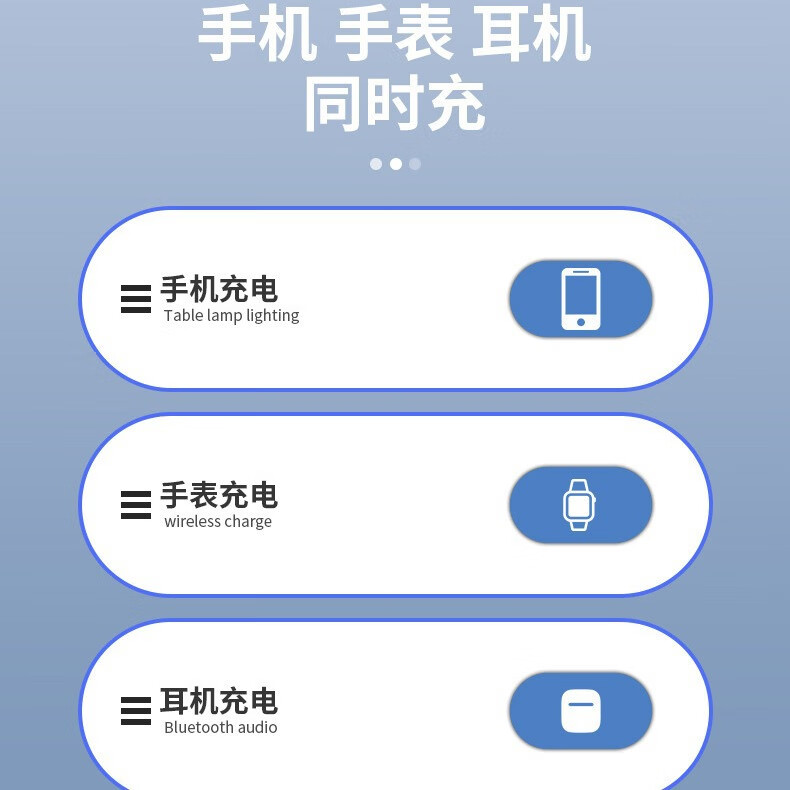 手机 手表 耳机
同时充

手机充电
Table lamp lighting

手表充电
wireless charge

耳机充电
Bluetooth audio