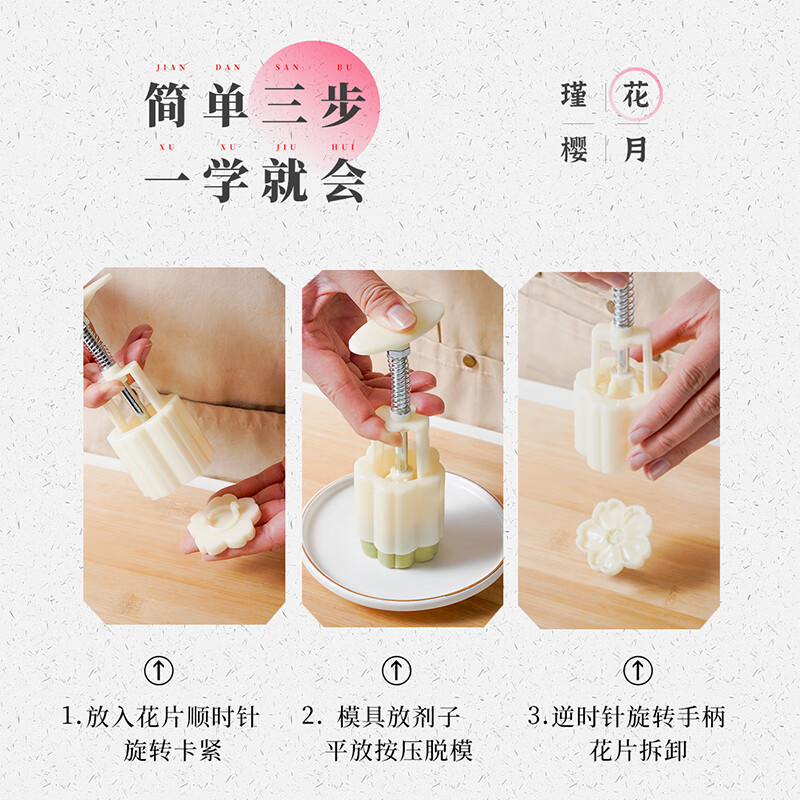 JIAN DAN SAN BU
简单三步

XU XU JIU HUI
一学就会

瑾 花
樱 月

1.放入花片顺时针旋转卡紧

2. 模具放剂子平放按压脱模

3.逆时针旋转手柄花片拆卸