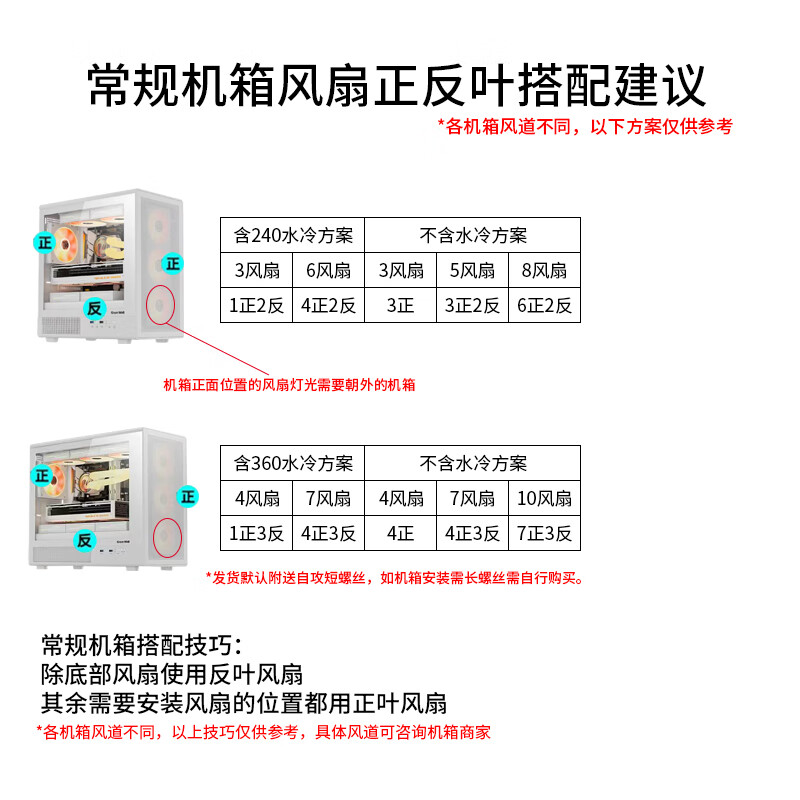 常规机箱风扇正反叶搭配建议

*各机箱风道不同，以下方案仅供参考

正

正

反

| 含240水冷方案 | | 不含水冷方案 | | |
|---|---|---|---|---|
| 3风扇 | 6风扇 | 3风扇 | 5风扇 | 8风扇 |
| 1正2反 | 4正2反 | 3正 | 3正2反 | 6正2反 |

机箱正面位置的风扇灯光需要朝外的机箱

正

正

反

| 含360水冷方案 | | 不含水冷方案 | | |
|---|---|---|---|---|
| 4风扇 | 7风扇 | 4风扇 | 7风扇 | 10风扇 |
| 1正3反 | 4正3反 | 4正 | 4正3反 | 7正3反 |

*发货默认附送自攻短螺丝，如机箱安装需长螺丝需自行购买。

常规机箱搭配技巧:
除底部风扇使用反叶风扇
其余需要安装风扇的位置都用正叶风扇

*各机箱风道不同，以上技巧仅供参考，具体风道可咨询机箱商家