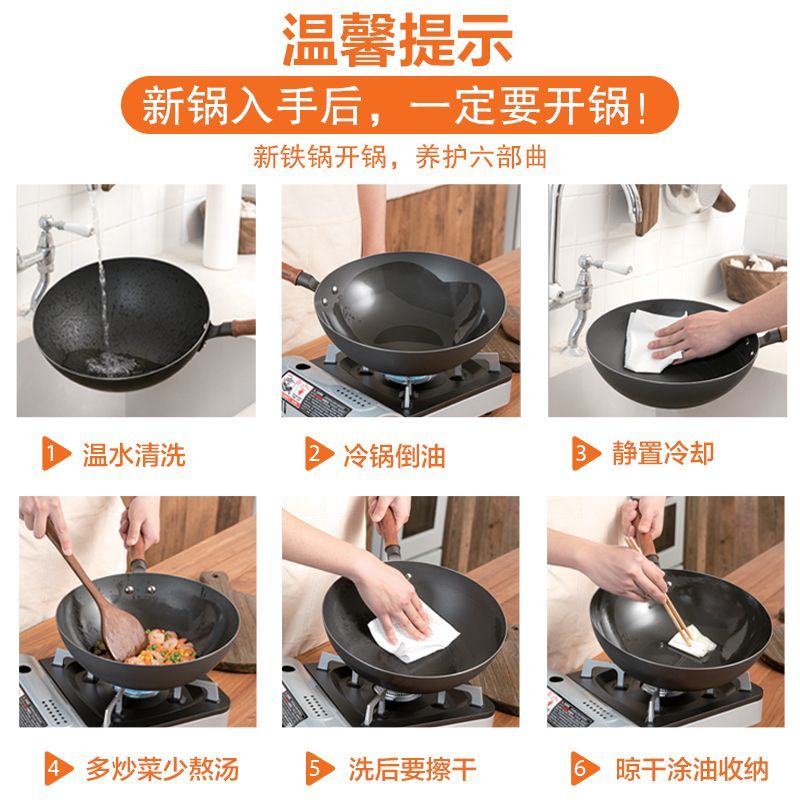 温馨提示

新锅入手后，一定要开锅！

新铁锅开锅，养护六部曲

1 温水清洗

2 冷锅倒油

3 静置冷却

4 多炒菜少熬汤

5 洗后要擦干

6 晾干涂油收纳