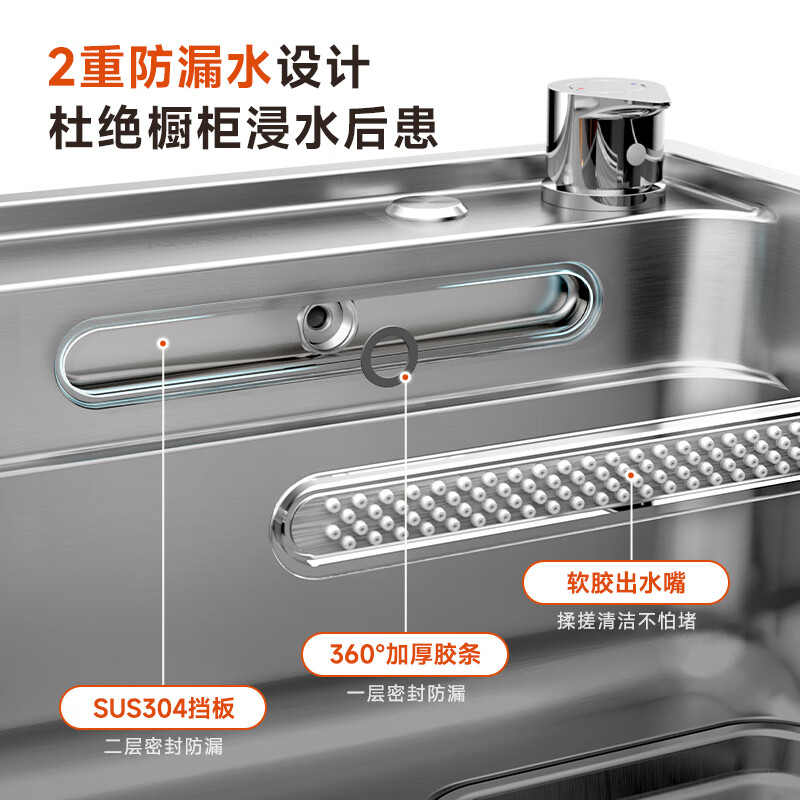 2重防漏水设计
杜绝橱柜浸水后患

软胶出水嘴
揉搓清洁不怕堵

360°加厚胶条
一层密封防漏

SUS304挡板
二层密封防漏