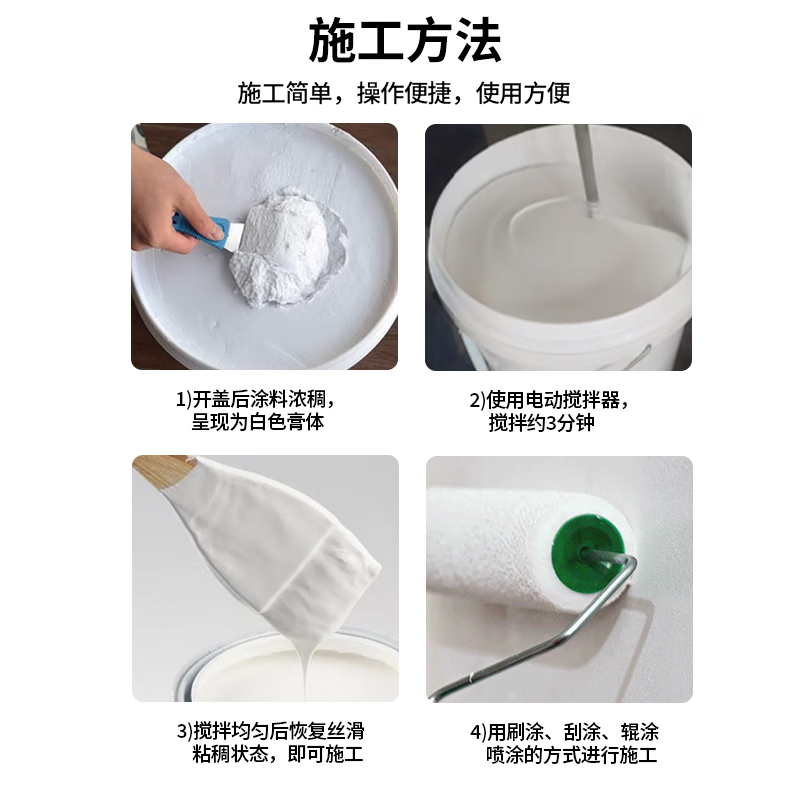 施工方法

施工简单，操作便捷，使用方便

1)开盖后涂料浓稠，呈现为白色膏体

2)使用电动搅拌器，搅拌约3分钟

3)搅拌均匀后恢复丝滑粘稠状态，即可施工

4)用刷涂、刮涂、辊涂喷涂的方式进行施工