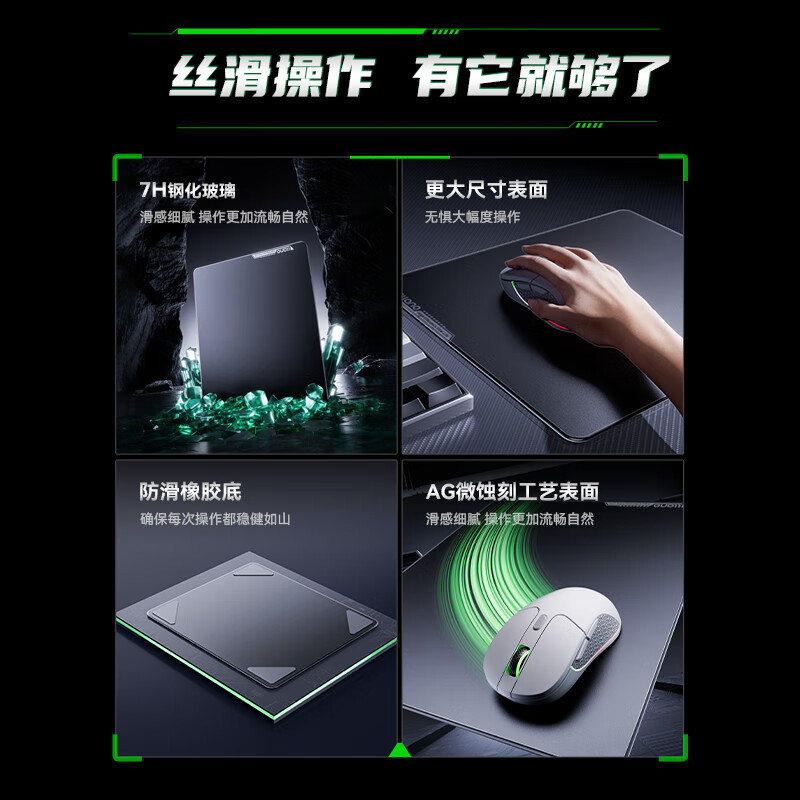 丝滑操作 有它就够了

7H钢化玻璃
滑感细腻 操作更加流畅自然

更大尺寸表面
无惧大幅度操作

防滑橡胶底
确保每次操作都稳健如山

AG微蚀刻工艺表面
滑感细腻 操作更加流畅自然