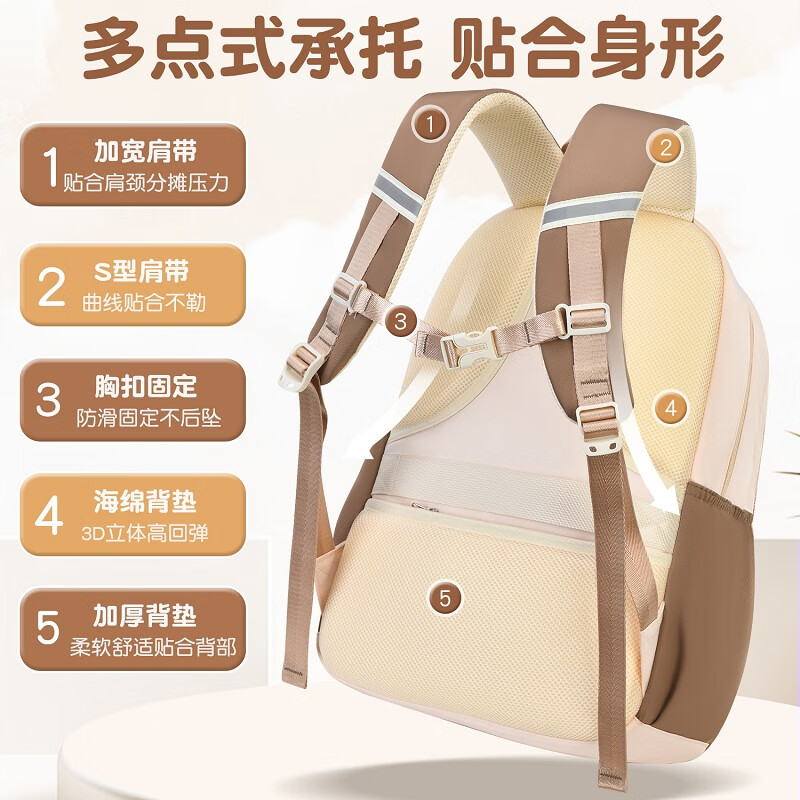 多点式承托 贴合身形

1 加宽肩带
贴合肩颈分摊压力

2 S型肩带
曲线贴合不勒

3 胸扣固定
防滑固定不后坠

4 海绵背垫
3D立体高回弹

5 加厚背垫
柔软舒适贴合背部

1
2
3
4
5