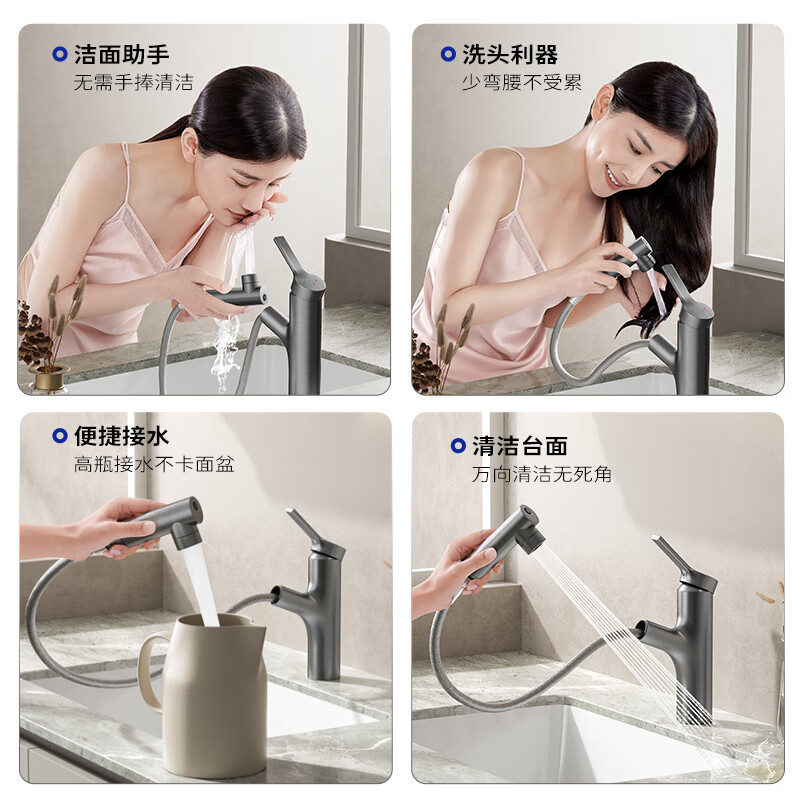 洁面助手
无需手捧清洁

洗头利器
少弯腰不受累

便捷接水
高瓶接水不卡面盆

清洁台面
万向清洁无死角