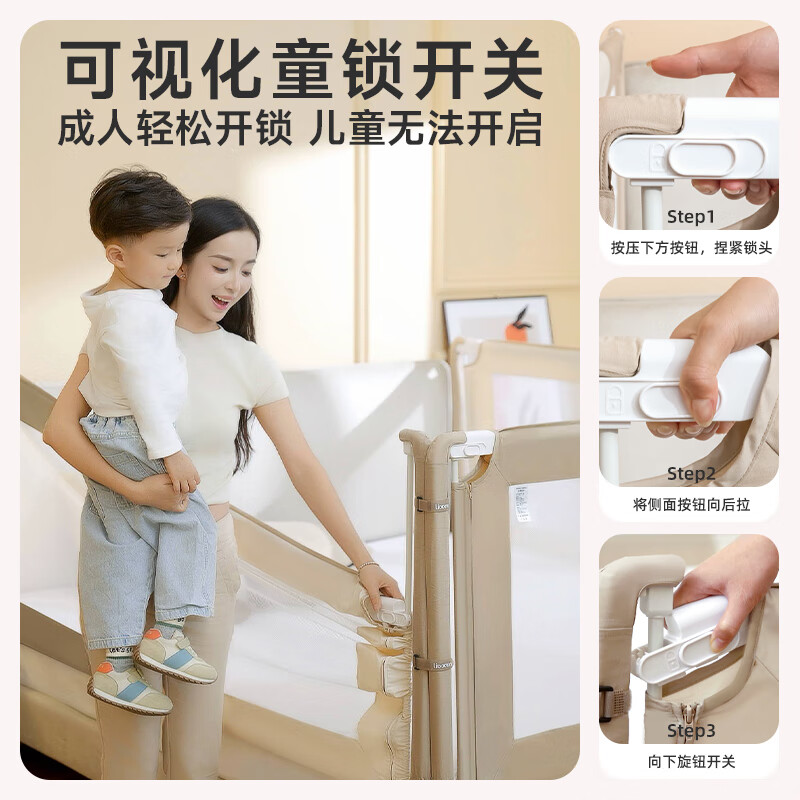 可视化童锁开关
成人轻松开锁 儿童无法开启

Step1
按压下方按钮，捏紧锁头

Step2
将侧面按钮向后拉

Step3
向下旋钮开关