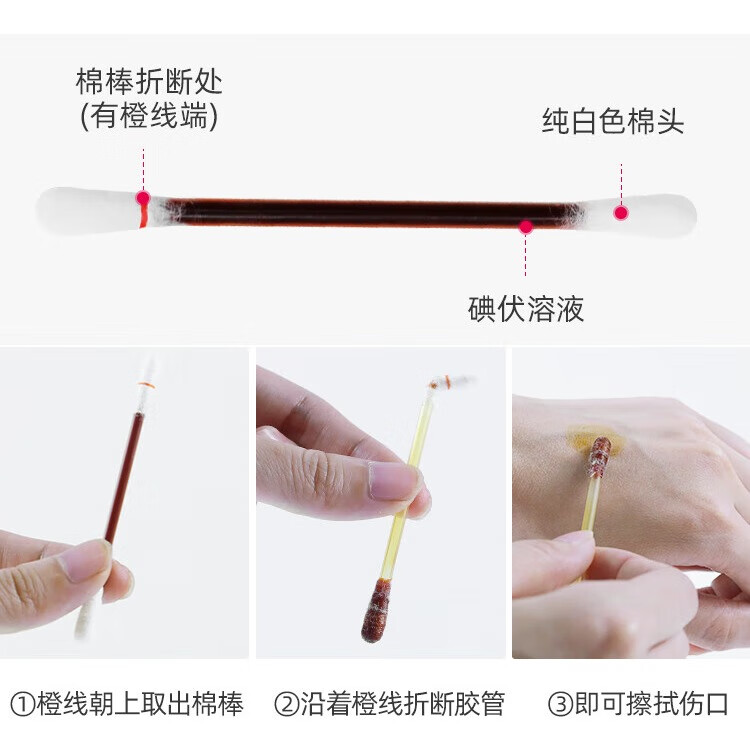 棉棒折断处
(有橙线端)

纯白色棉头

碘伏溶液

①橙线朝上取出棉棒

②沿着橙线折断胶管

③即可擦拭伤口