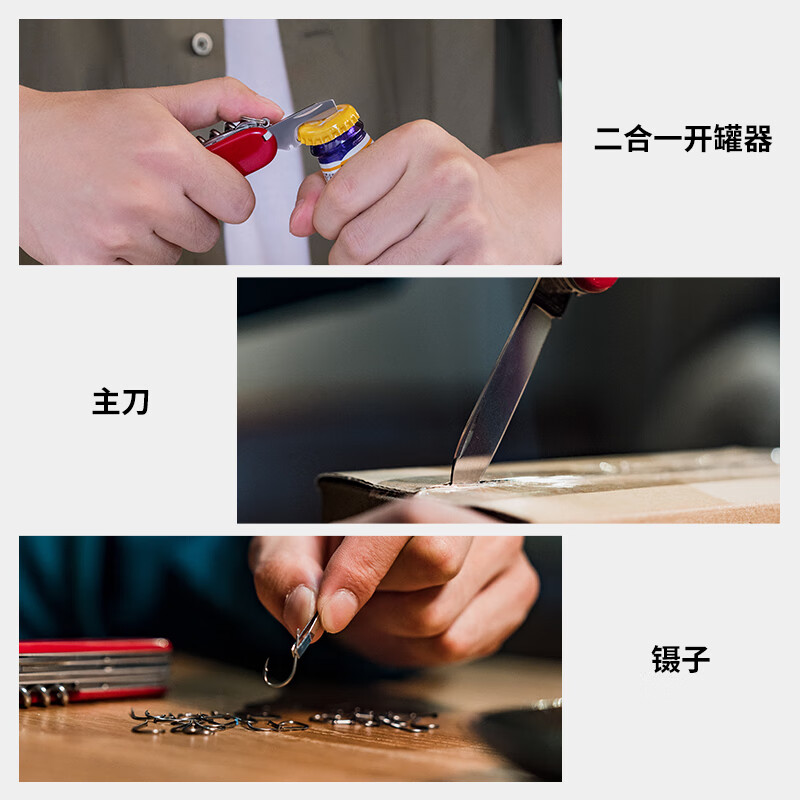 二合一开罐器

主刀

镊子