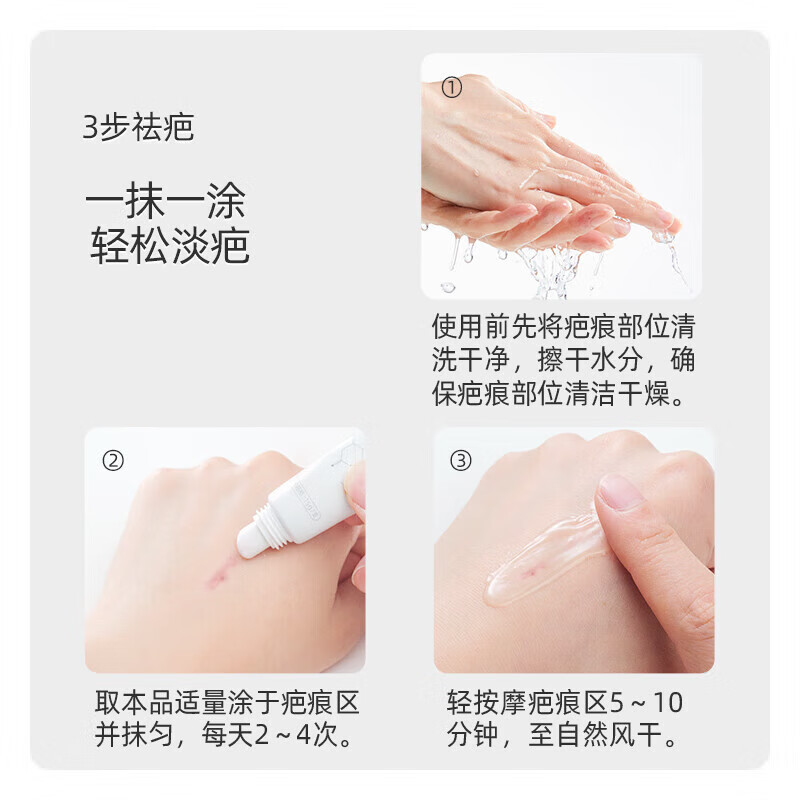 3步祛疤

一抹一涂
轻松淡疤

①

使用前先将疤痕部位清洗干净，擦干水分，确保疤痕部位清洁干燥。

②

取本品适量涂于疤痕区并抹匀，每天2～4次。

③

轻按摩疤痕区5～10分钟，至自然风干。