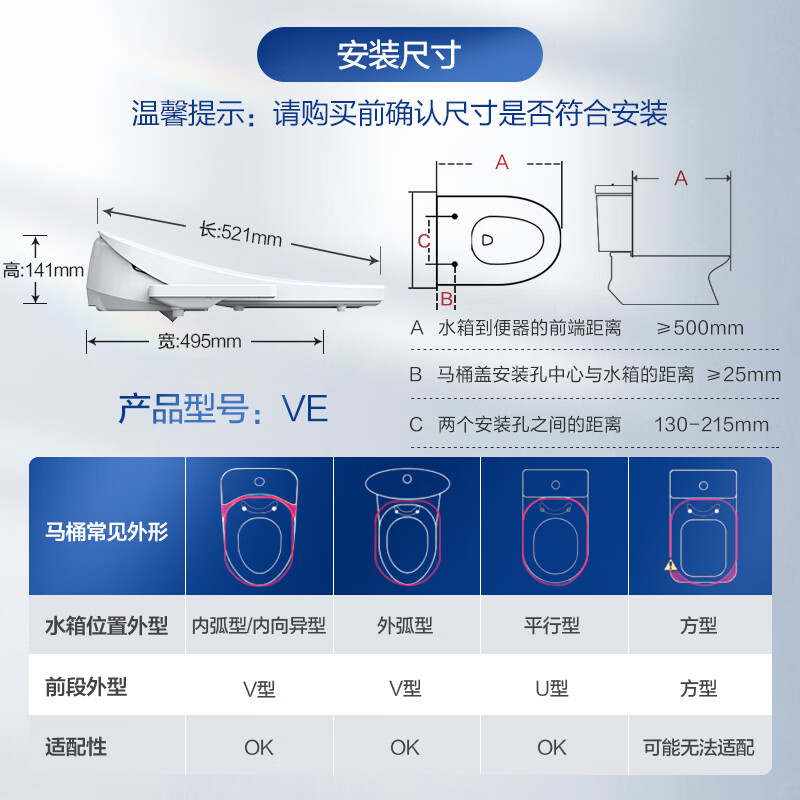 安装尺寸

温馨提示：请购买前确认尺寸是否符合安装

长:521mm

高:141mm

宽:495mm

A

C

B

A

A 水箱到便器的前端距离 ≥500mm

B 马桶盖安装孔中心与水箱的距离 ≥25mm

C 两个安装孔之间的距离 130-215mm

产品型号：VE

| 马桶常见外形 | | | | |
|---|---|---|---|---|
| 水箱位置外型 | 内弧型/内向异型 | 外弧型 | 平行型 | 方型 |
| 前段外型 | V型 | V型 | U型 | 方型 |
| 适配性 | OK | OK | OK | 可能无法适配 |